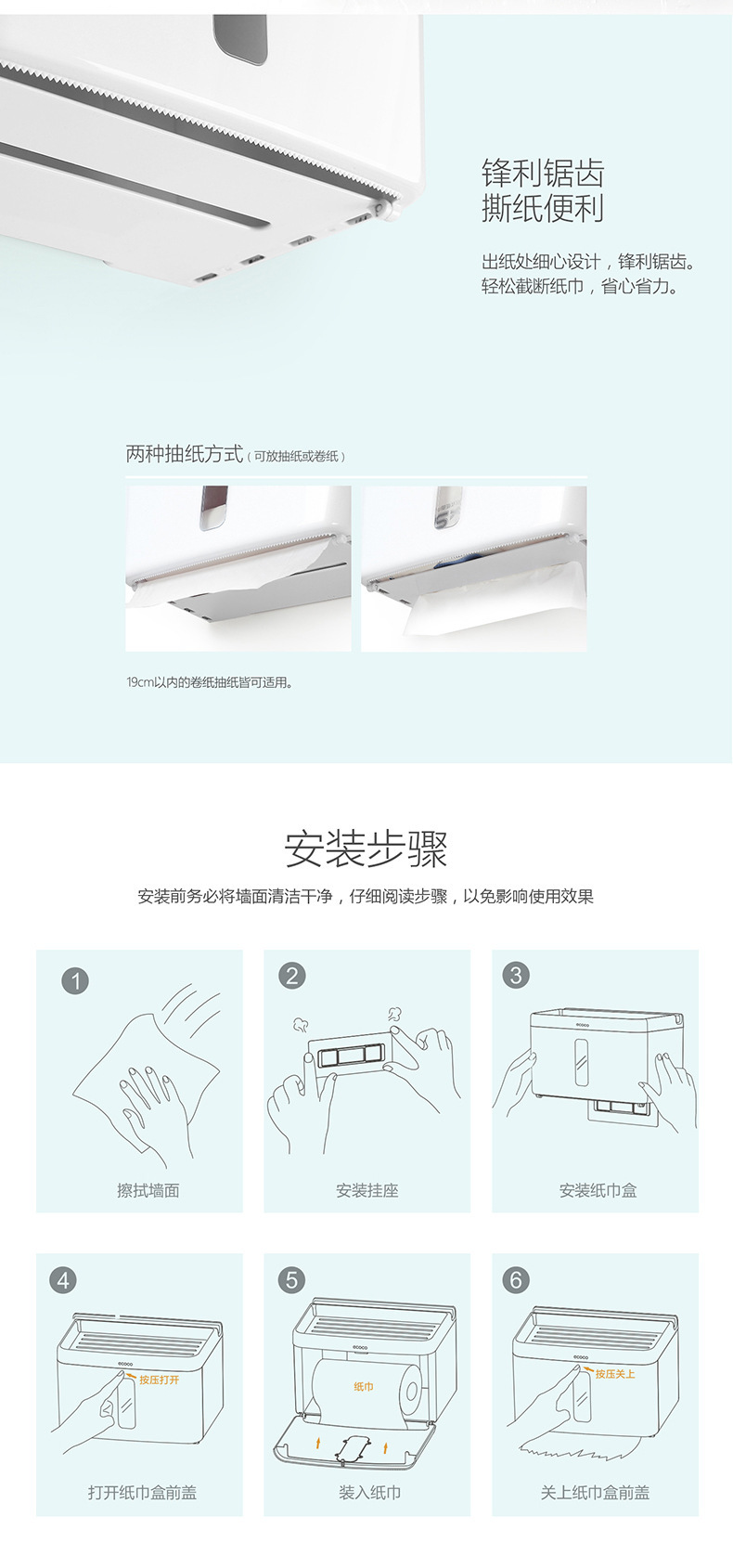 锋利锯齿
撕纸便利

出纸处细心设计，锋利锯齿。
轻松截断纸巾，省心省力。

两种抽纸方式（可放抽纸或卷纸）

19cm以内的卷纸抽纸皆可适用。

安装步骤

安装前务必将墙面清洁干净，仔细阅读步骤，以免影响使用效果

1
擦拭墙面

2
安装挂座

3
ecoco
安装纸巾盒

4
ecoco
按压打开
打开纸巾盒前盖

5
ecoco
纸巾
装入纸巾

6
ecoco
按压关上
关上纸巾盒前盖