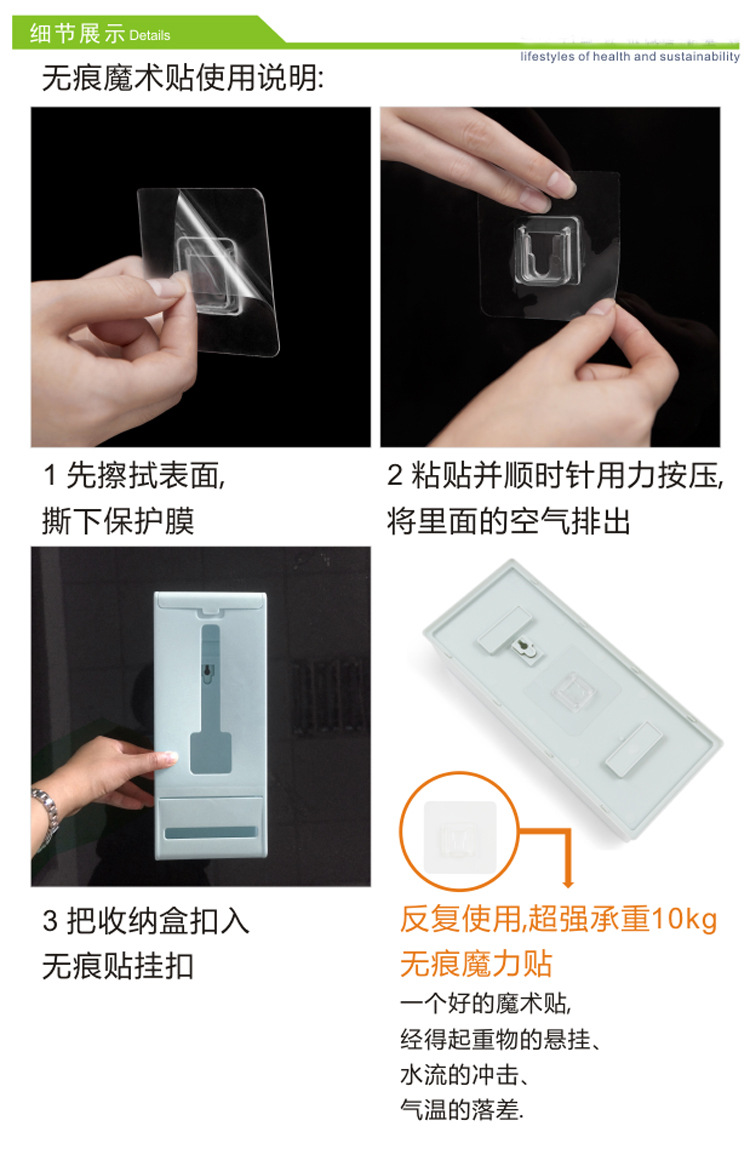 细节展示 Details

lifestyles of health and sustainability

无痕魔术贴使用说明:

1 先擦拭表面,
撕下保护膜

2 粘贴并顺时针用力按压,
将里面的空气排出

3 把收纳盒扣入
无痕贴挂扣

反复使用,超强承重10kg
无痕魔力贴

一个好的魔术贴,
经得起重物的悬挂、
水流的冲击、
气温的落差.