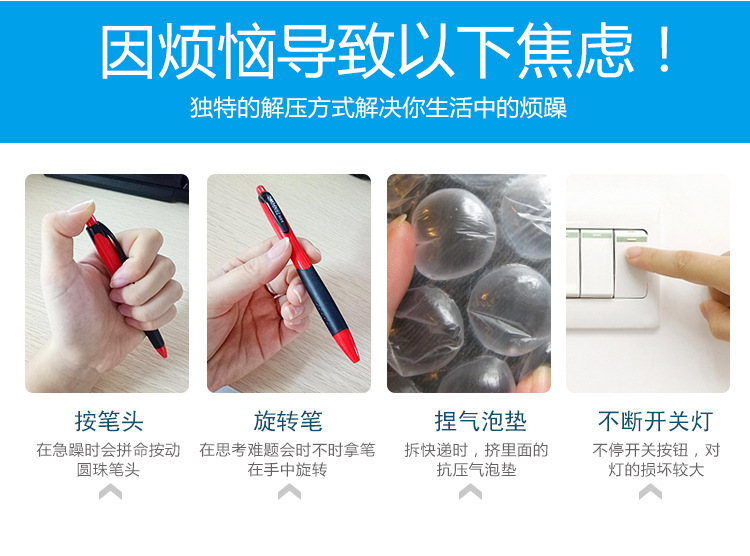 因烦恼导致以下焦虑！

独特的解压方式解决你生活中的烦躁

按笔头

在急躁时会拼命按动圆珠笔头

旋转笔

在思考难题会时不时拿笔在手中旋转

捏气泡垫

拆快递时，挤里面的抗压气泡垫

不断开关灯

不停开关按钮，对灯的损坏较大