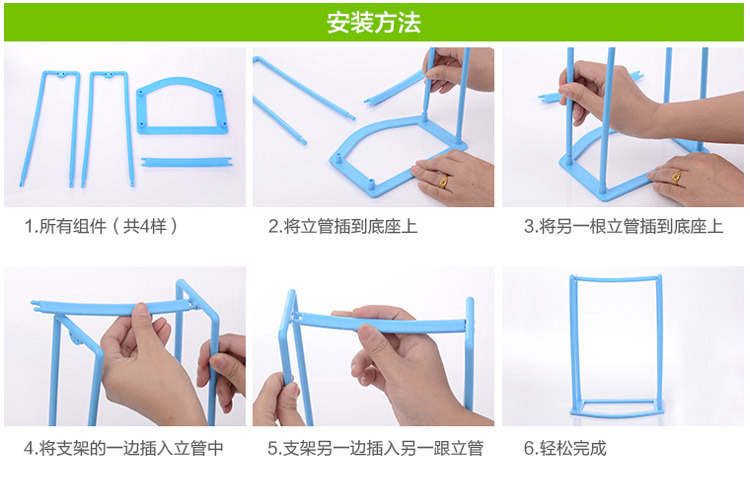 安装方法

1.所有组件（共4样）

2.将立管插到底座上

3.将另一根立管插到底座上

4.将支架的一边插入立管中

5.支架另一边插入另一跟立管

6.轻松完成