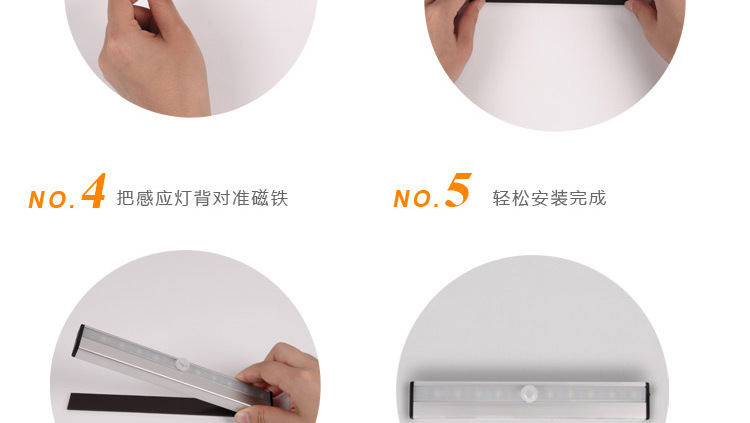 NO.4 把感应灯背对准磁铁

NO.5 轻松安装完成