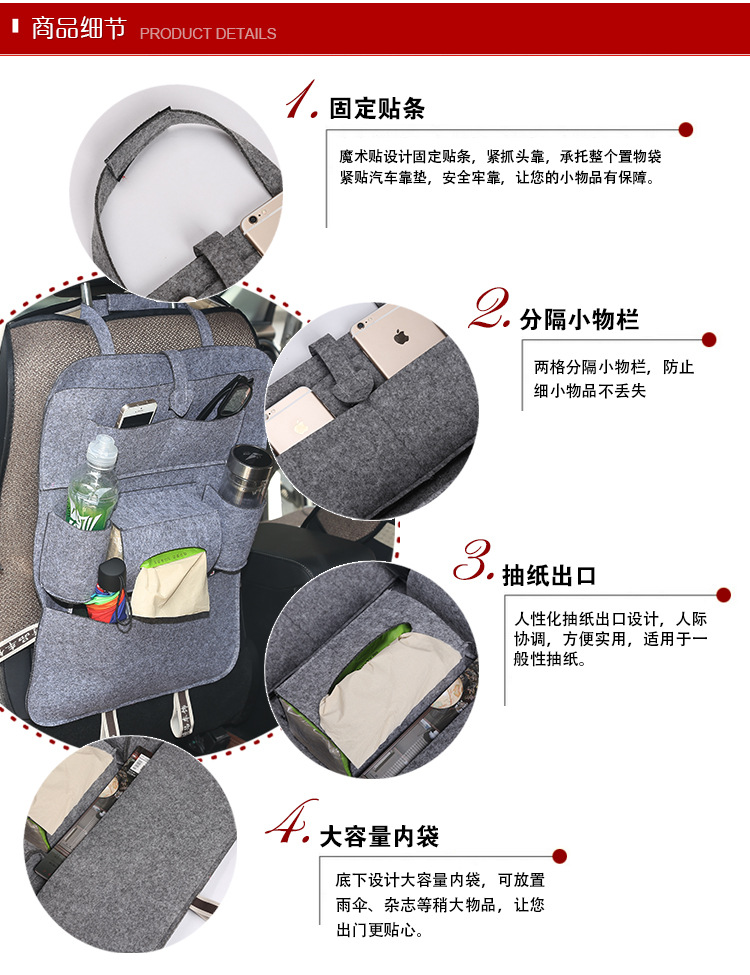 商品细节 PRODUCT DETAILS

1. 固定贴条

魔术贴设计固定贴条，紧抓头靠，承托整个置物袋紧贴汽车靠垫，安全牢靠，让您的小物品有保障。

2. 分隔小物栏

两格分隔小物栏，防止细小物品不丢失

3. 抽纸出口

人性化抽纸出口设计，人际协调，方便实用，适用于一般性抽纸。

4. 大容量内袋

底下设计大容量内袋，可放置雨伞、杂志等稍大物品，让您出门更贴心。