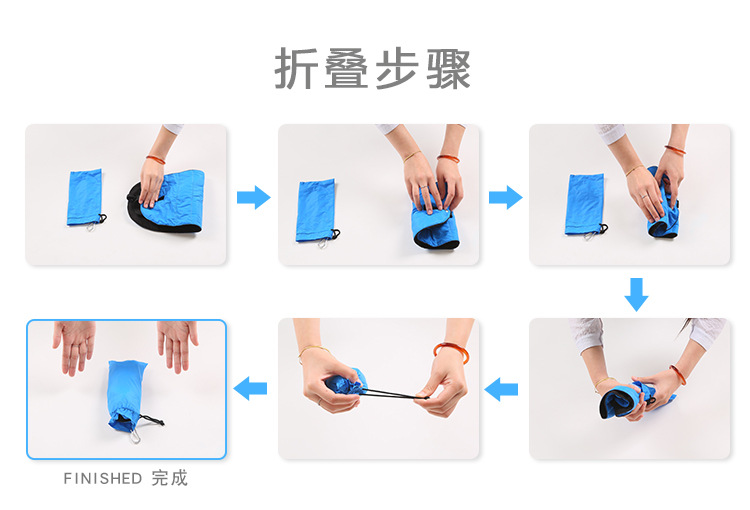 折叠步骤

FINISHED 完成