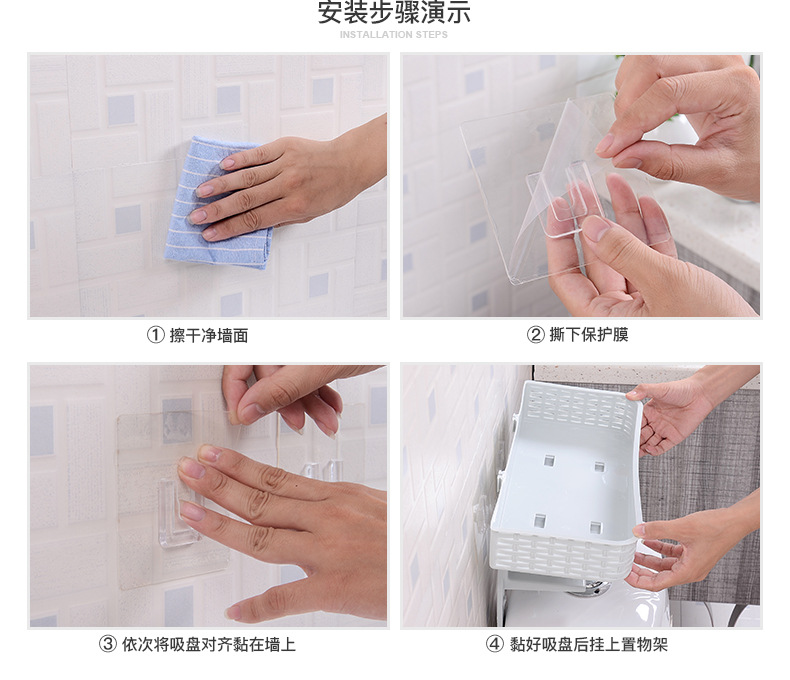 安装步骤演示
INSTALLATION STEPS

① 擦干净墙面

② 撕下保护膜

③ 依次将吸盘对齐黏在墙上

④ 黏好吸盘后挂上置物架