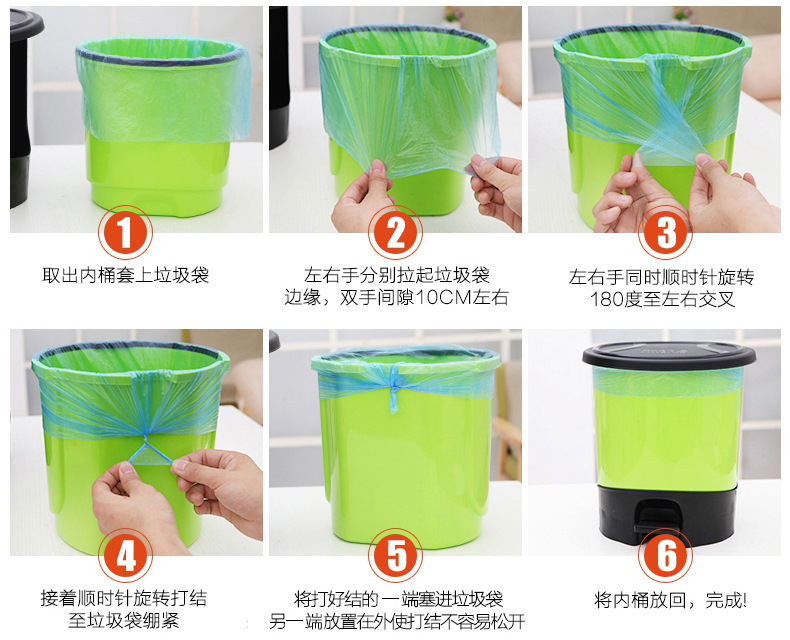 1
取出内桶套上垃圾袋

2
左右手分别拉起垃圾袋边缘，双手间隙10CM左右

3
左右手同时顺时针旋转180度至左右交叉

4
接着顺时针旋转打结至垃圾袋绷紧

5
将打好结的一端塞进垃圾袋另一端放置在外使打结不容易松开

6
将内桶放回，完成!