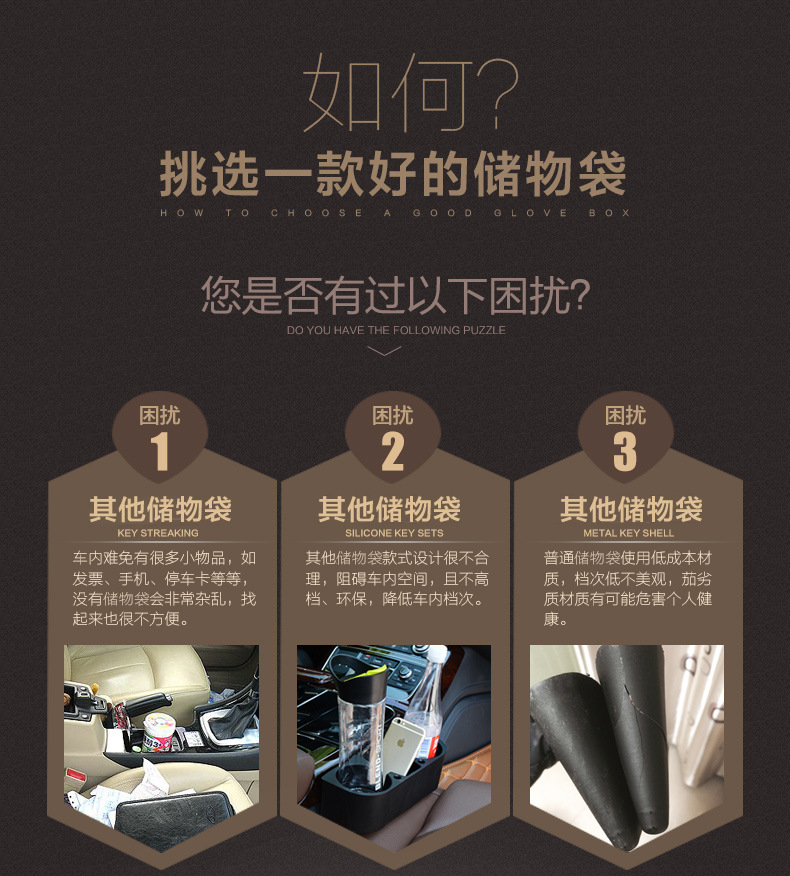 如何?

挑选一款好的储物袋

HOW TO CHOOSE A GOOD GLOVE BOX

您是否有过以下困扰?

DO YOU HAVE THE FOLLOWING PUZZLE

困扰
1

其他储物袋

KEY STREAKING

车内难免有很多小物品，如发票、手机、停车卡等等，没有储物袋会非常杂乱，找起来也很不方便。

困扰
2

其他储物袋

SILICONE KEY SETS

其他储物袋款式设计很不合理，阻碍车内空间，且不高档、环保，降低车内档次。

困扰
3

其他储物袋

METAL KEY SHELL

普通储物袋使用低成本材质，档次低不美观，茄劣质材质有可能危害个人健康。