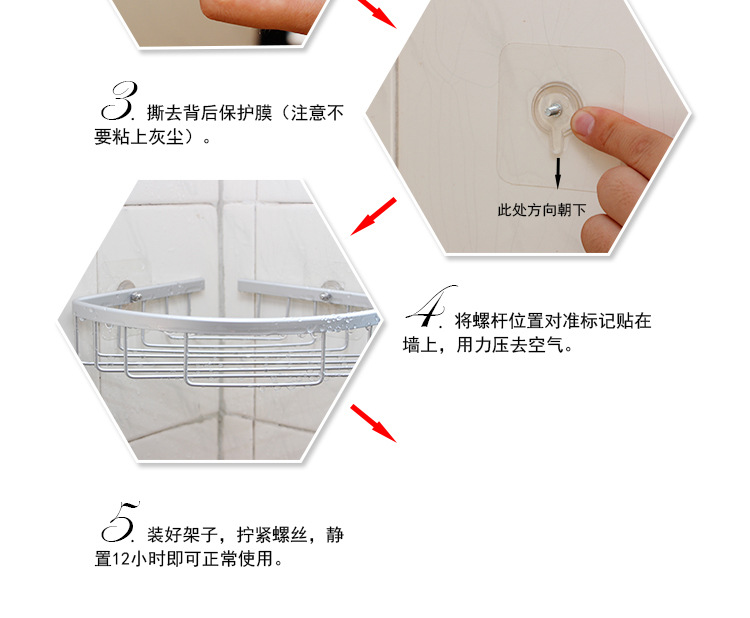 3. 撕去背后保护膜（注意不要粘上灰尘）。

此处方向朝下

4. 将螺杆位置对准标记贴在墙上，用力压去空气。

5. 装好架子，拧紧螺丝，静置12小时即可正常使用。