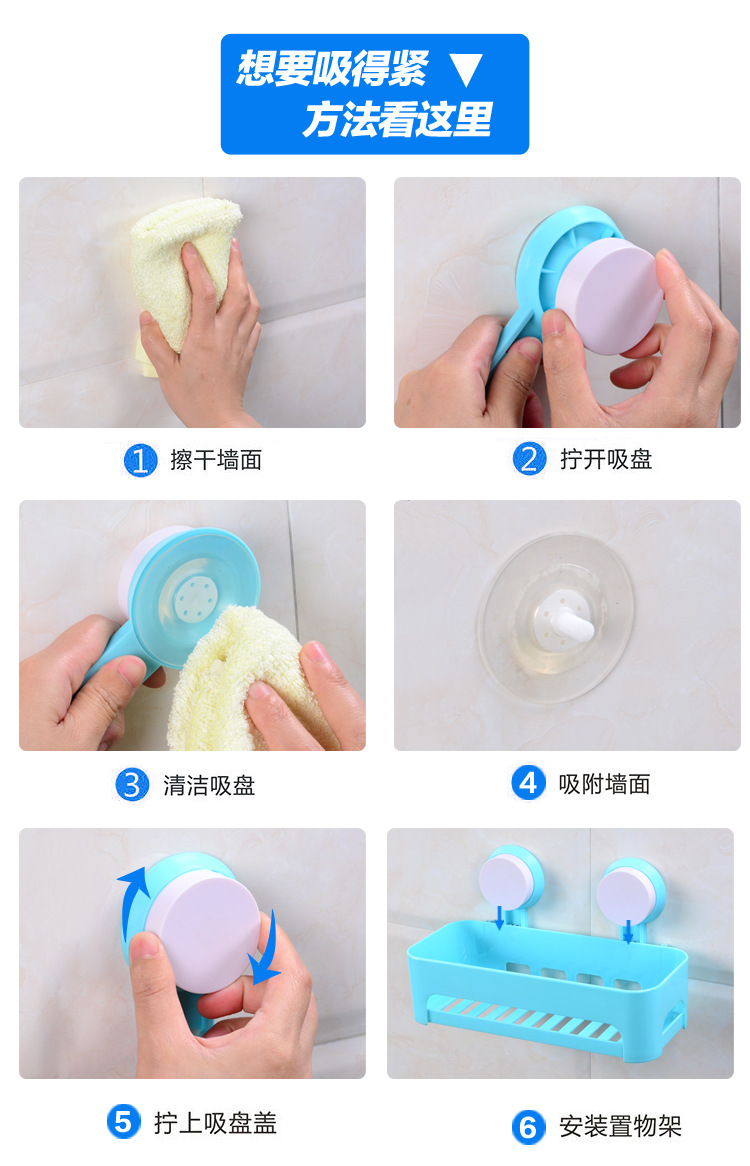 想要吸得紧 ▼
方法看这里

1 擦干墙面

2 拧开吸盘

3 清洁吸盘

4 吸附墙面

5 拧上吸盘盖

6 安装置物架