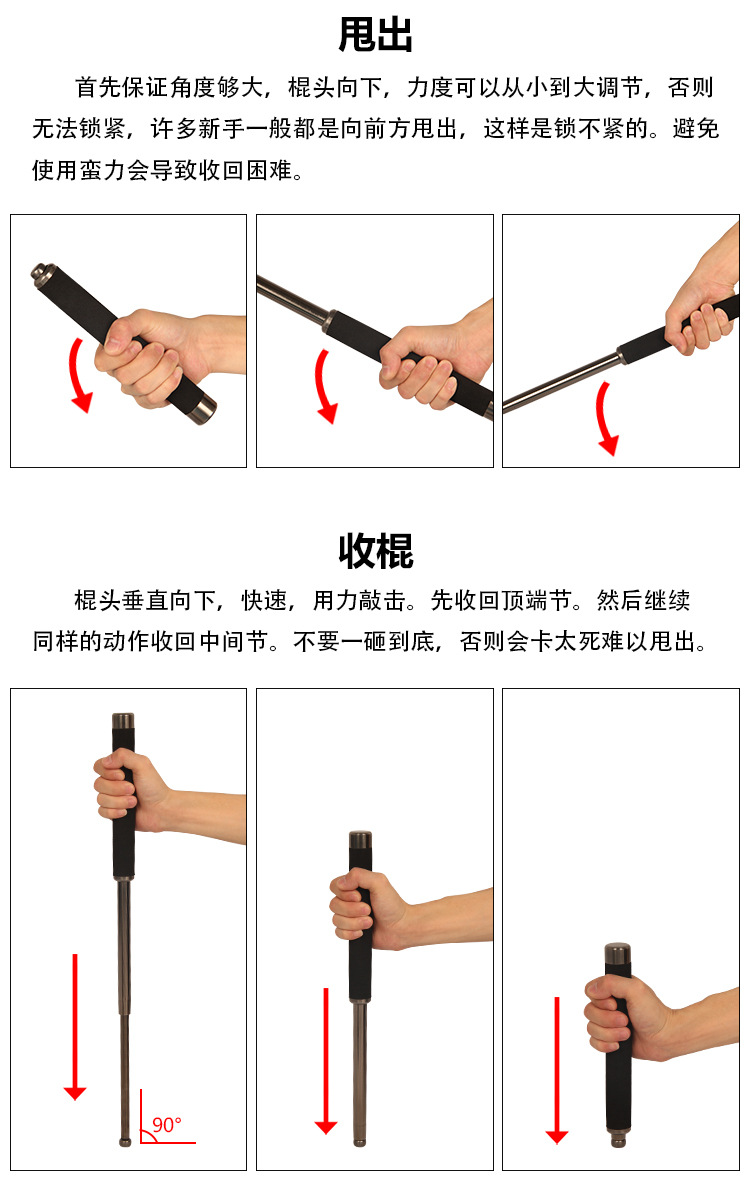 甩出

首先保证角度够大，棍头向下，力度可以从小到大调节，否则无法锁紧，许多新手一般都是向前方甩出，这样是锁不紧的。避免使用蛮力会导致收回困难。

收棍

棍头垂直向下，快速，用力敲击。先收回顶端节。然后继续同样的动作收回中间节。不要一砸到底，否则会卡太死难以甩出。

90°