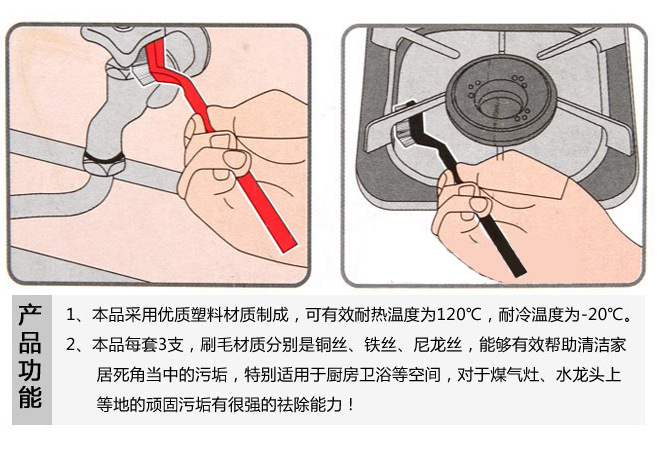 产品功能

1、本品采用优质塑料材质制成，可有效耐热温度为120℃，耐冷温度为-20℃。

2、本品每套3支，刷毛材质分别是铜丝、铁丝、尼龙丝，能够有效帮助清洁家居死角当中的污垢，特别适用于厨房卫浴等空间，对于煤气灶、水龙头上等地的顽固污垢有很强的祛除能力！