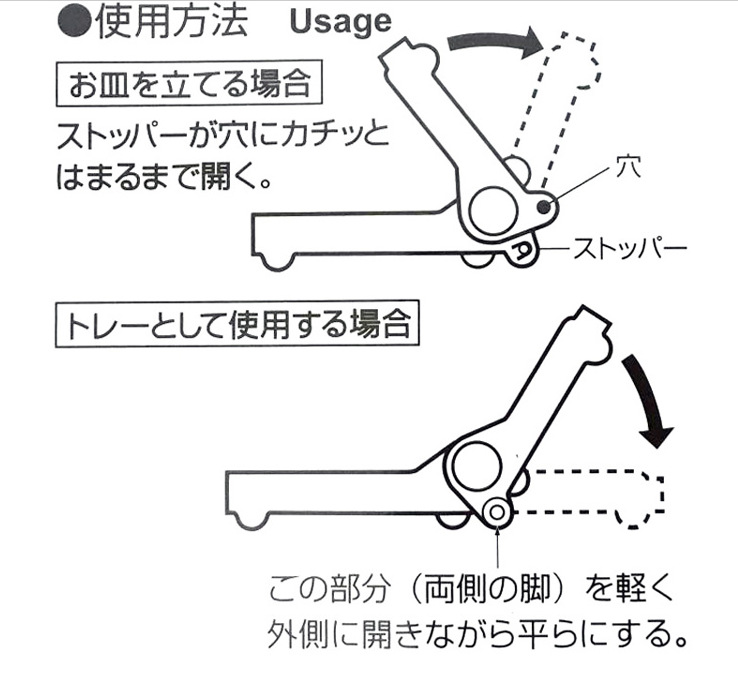 ●使用方法　Usage

お皿を立てる場合

ストッパーが穴にカチッとはまるまで開く。

穴

ストッパー

トレーとして使用する場合

この部分（両側の脚）を軽く外側に開きながら平らにする。