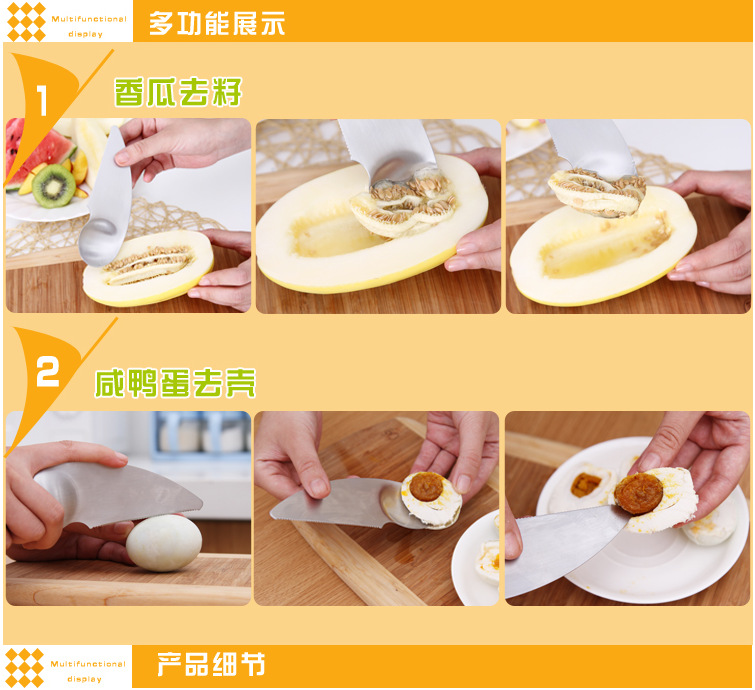 Multifunctional
display

多功能展示

1

香瓜去籽

2

咸鸭蛋去壳

Multifunctional
display

产品细节