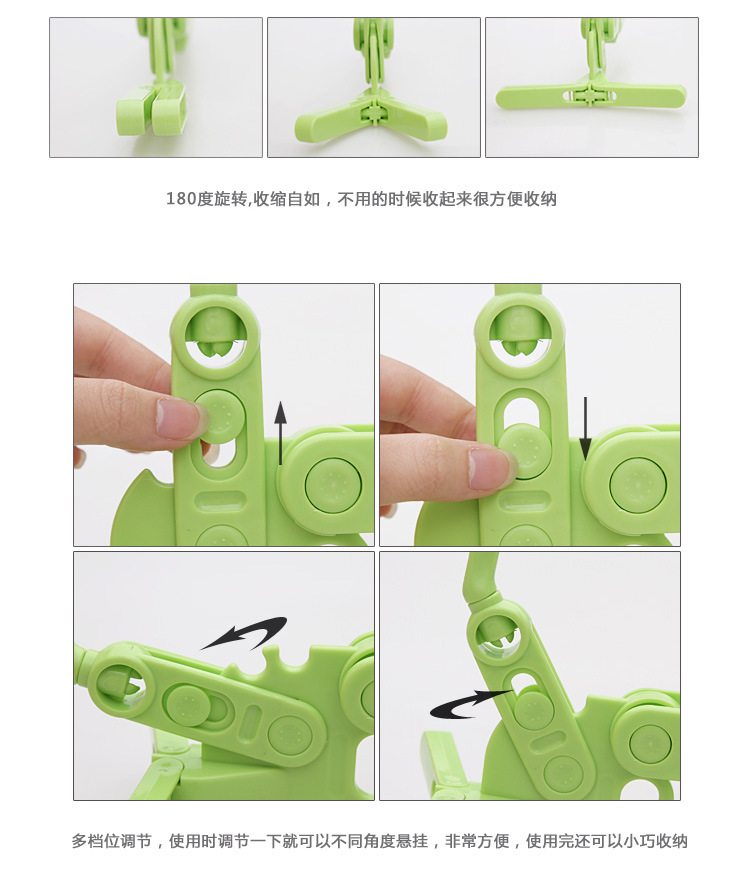 180度旋转,收缩自如，不用的时候收起来很方便收纳

多档位调节，使用时调节一下就可以不同角度悬挂，非常方便，使用完还可以小巧收纳