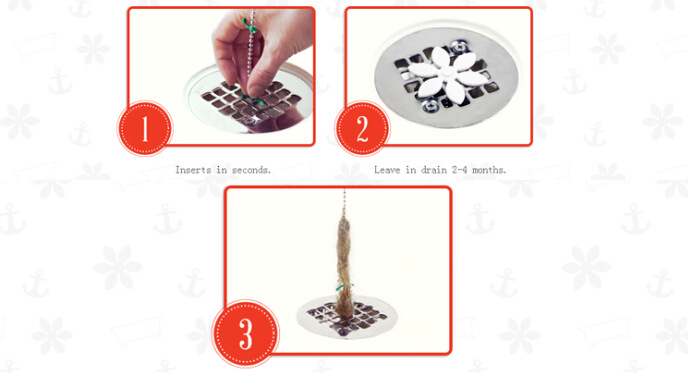 1

Inserts in seconds.

2

Leave in drain 2-4 months.

3