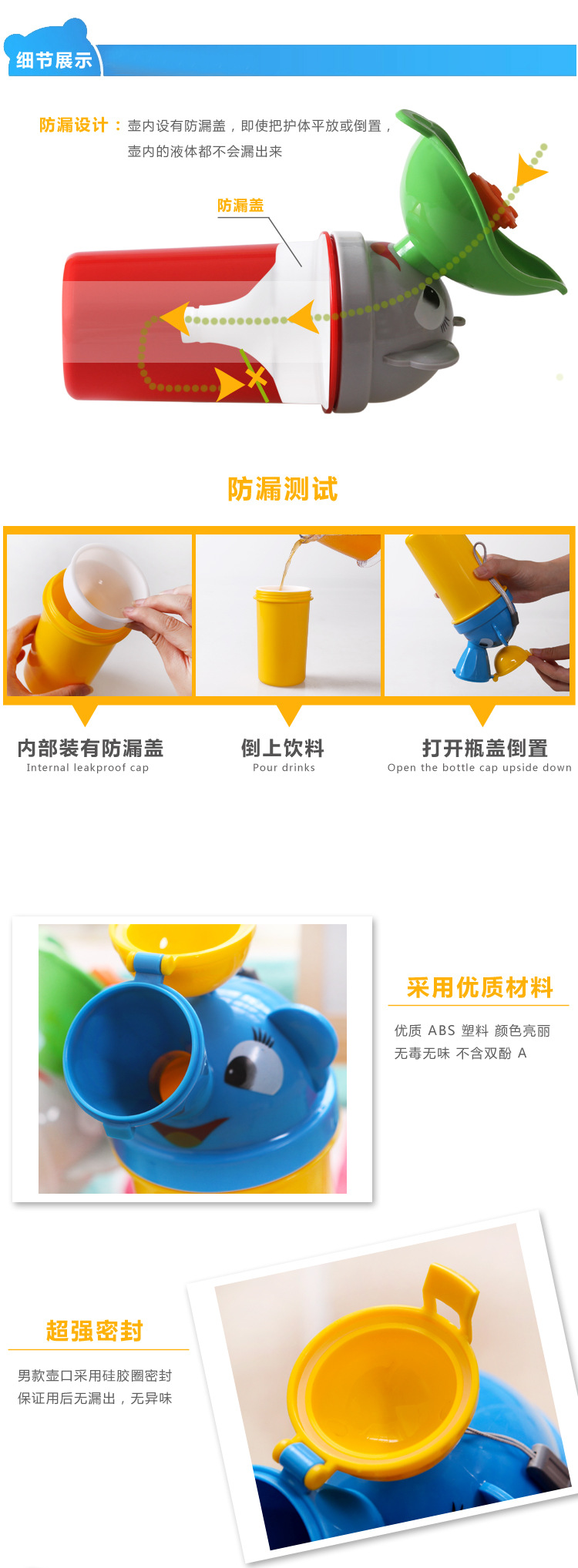 细节展示

防漏设计：壶内设有防漏盖，即使把护体平放或倒置，壶内的液体都不会漏出来

防漏盖

防漏测试

内部装有防漏盖
Internal leakproof cap

倒上饮料
Pour drinks

打开瓶盖倒置
Open the bottle cap upside down

采用优质材料

优质 ABS 塑料 颜色亮丽
无毒无味 不含双酚 A

超强密封

男款壶口采用硅胶圈密封
保证用后无漏出，无异味