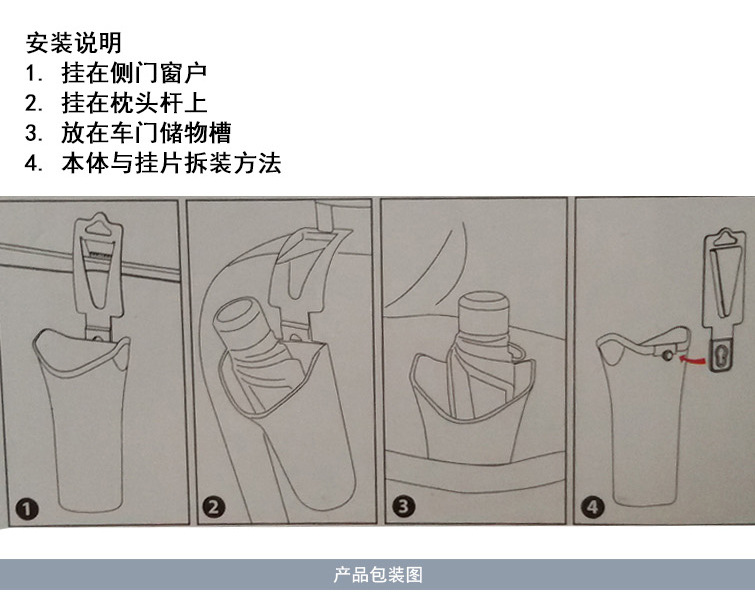 安装说明
1. 挂在侧门窗户
2. 挂在枕头杆上
3. 放在车门储物槽
4. 本体与挂片拆装方法

1

2

3

4

产品包装图