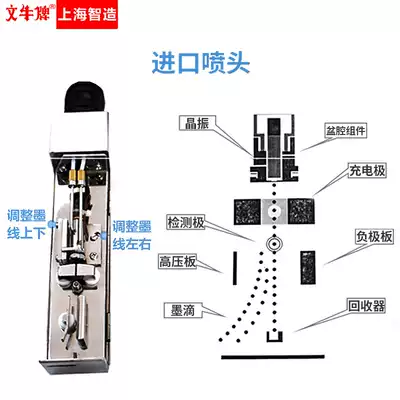 文牛牌® 上海智造

进口喷头

调整墨线上下

调整墨线左右

晶振

盆腔组件

充电极

检测极

负极板

高压板

墨滴

回收器