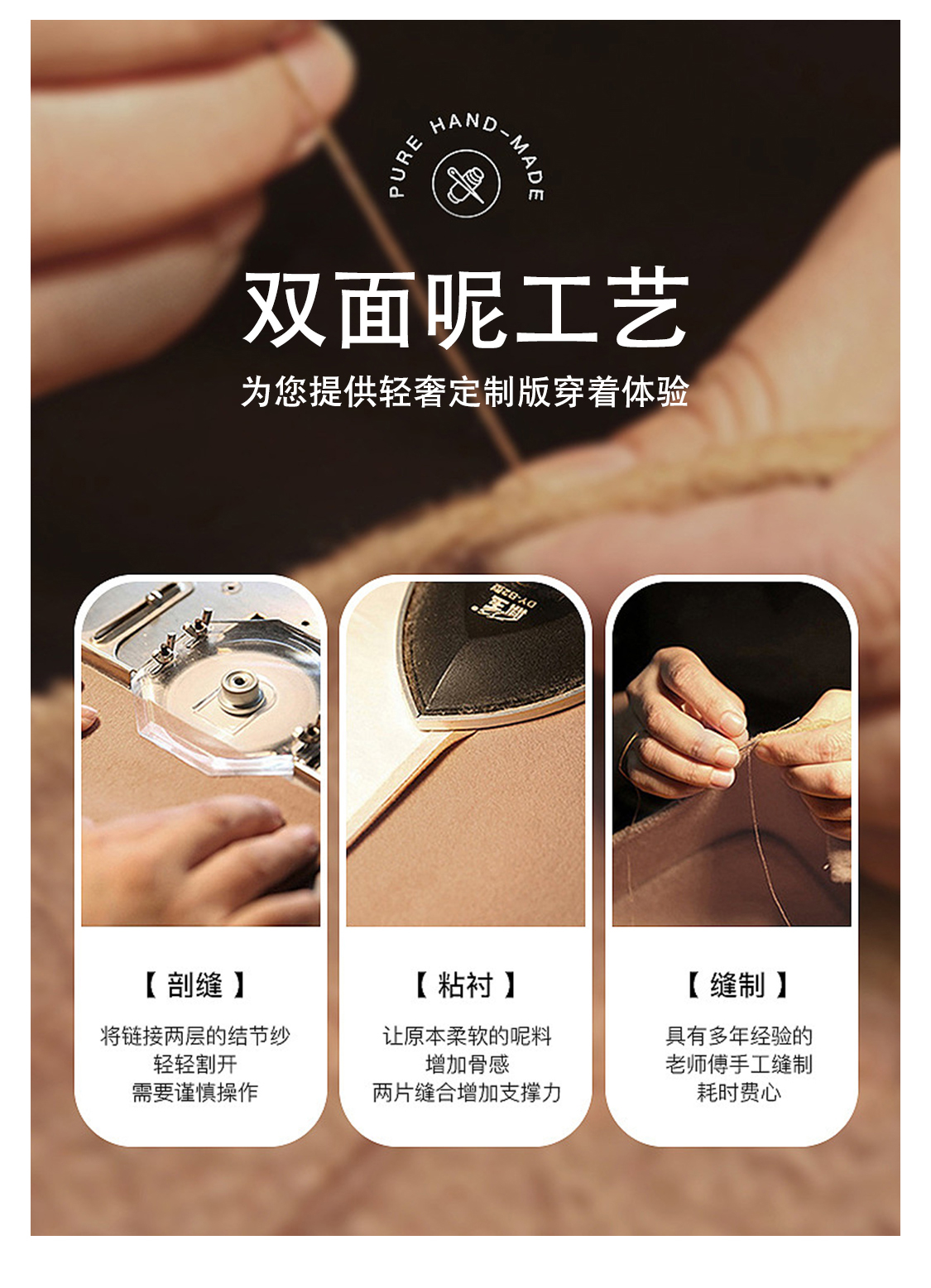 PURE HAND-MADE

双面呢工艺

为您提供轻奢定制版穿着体验

【 剖缝 】

将链接两层的结节纱
轻轻割开
需要谨慎操作

【 粘衬 】

让原本柔软的呢料
增加骨感
两片缝合增加支撑力

【 缝制 】

具有多年经验的
老师傅手工缝制
耗时费心