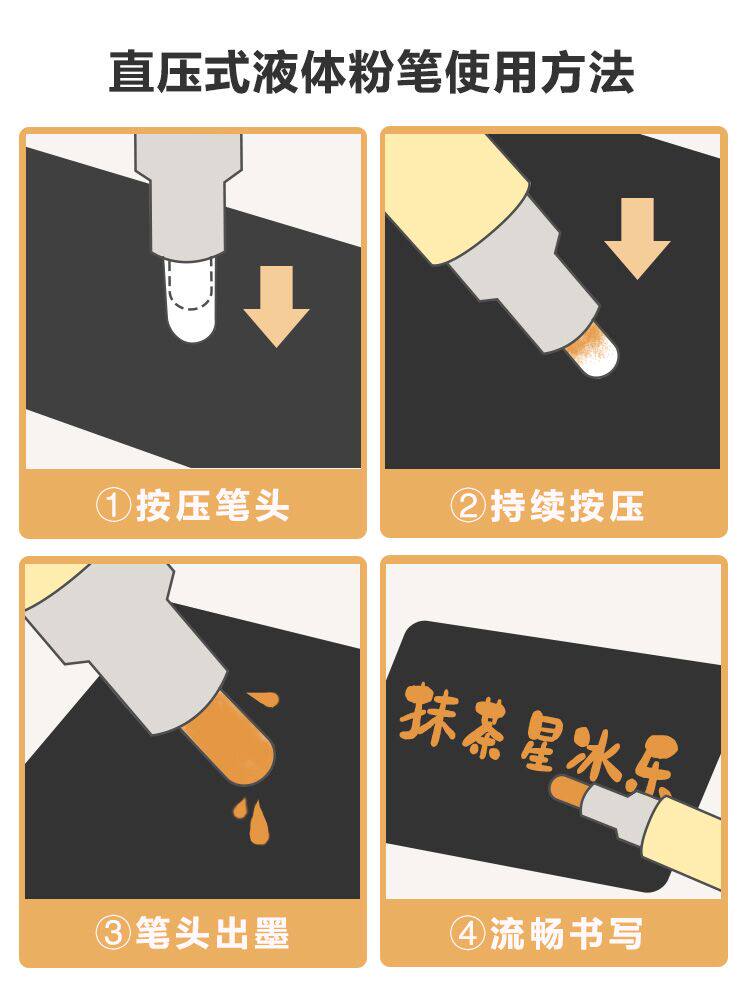 直压式液体粉笔使用方法

①按压笔头

②持续按压

③笔头出墨

抹茶星冰乐

④流畅书写