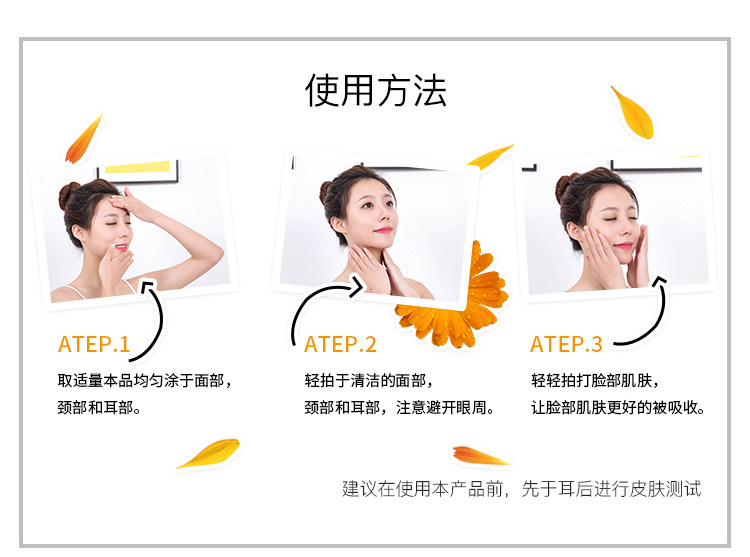 使用方法

ATEP.1

取适量本品均匀涂于面部，颈部和耳部。

ATEP.2

轻拍于清洁的面部，颈部和耳部，注意避开眼周。

ATEP.3

轻轻拍打脸部肌肤，让脸部肌肤更好的被吸收。

建议在使用本产品前，先于耳后进行皮肤测试