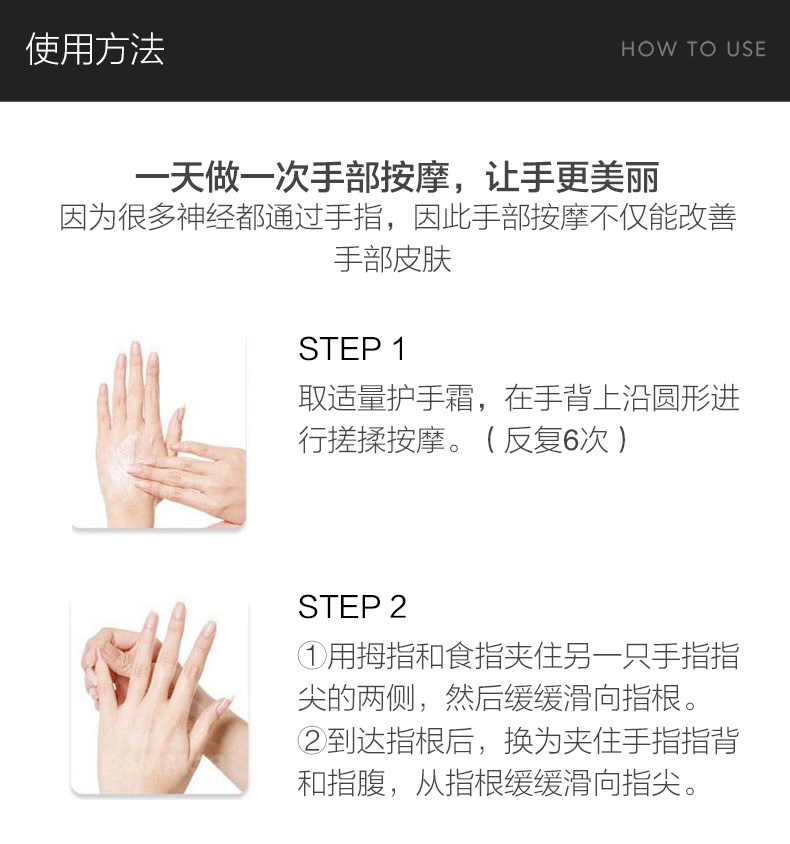 使用方法

HOW TO USE

一天做一次手部按摩，让手更美丽

因为很多神经都通过手指，因此手部按摩不仅能改善手部皮肤

STEP 1

取适量护手霜，在手背上沿圆形进行搓揉按摩。（反复6次）

STEP 2

①用拇指和食指夹住另一只手指指尖的两侧，然后缓缓滑向指根。
②到达指根后，换为夹住手指指背和指腹，从指根缓缓滑向指尖。