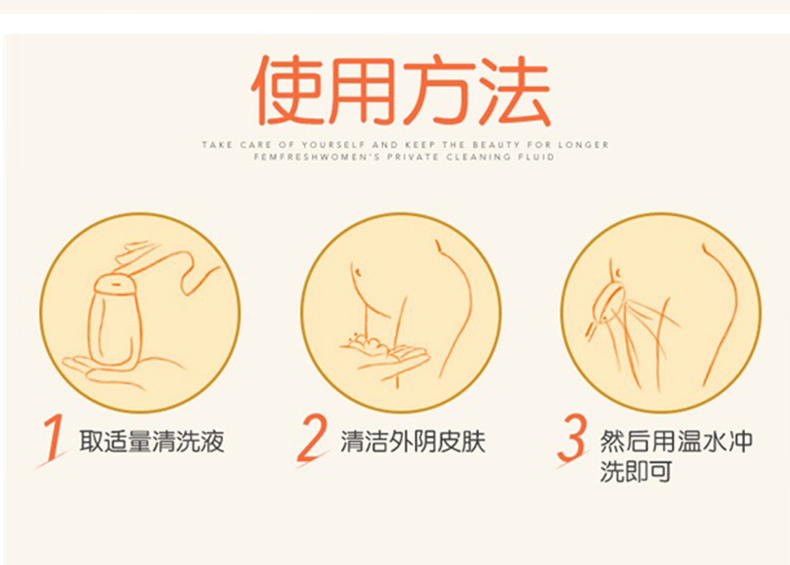 使用方法

TAKE CARE OF YOURSELF AND KEEP THE BEAUTY FOR LONGER
FEMFRESHWOMEN'S PRIVATE CLEANING FLUID

1 取适量清洗液

2 清洁外阴皮肤

3 然后用温水冲洗即可