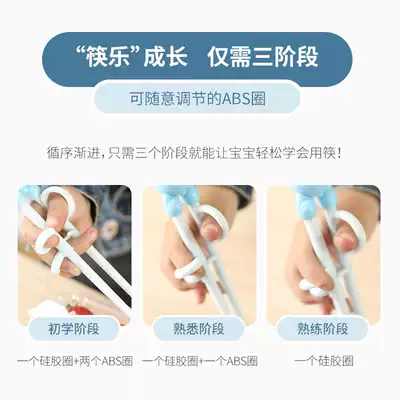 “筷乐”成长　仅需三阶段

可随意调节的ABS圈

循序渐进，只需三个阶段就能让宝宝轻松学会用筷！

初学阶段

一个硅胶圈+两个ABS圈

熟悉阶段

一个硅胶圈+一个ABS圈

熟练阶段

一个硅胶圈