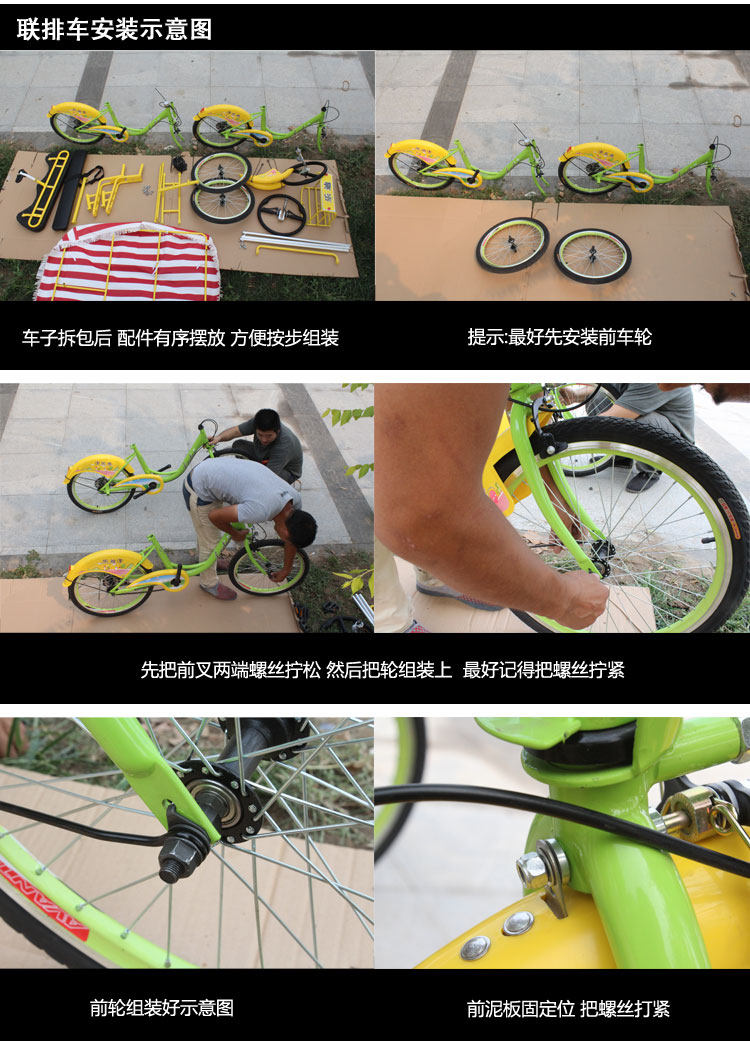 联排车安装示意图

车子拆包后 配件有序摆放 方便按步组装

提示:最好先安装前车轮

先把前叉两端螺丝拧松 然后把轮组装上 最好记得把螺丝拧紧

前轮组装好示意图

前泥板固定位 把螺丝打紧