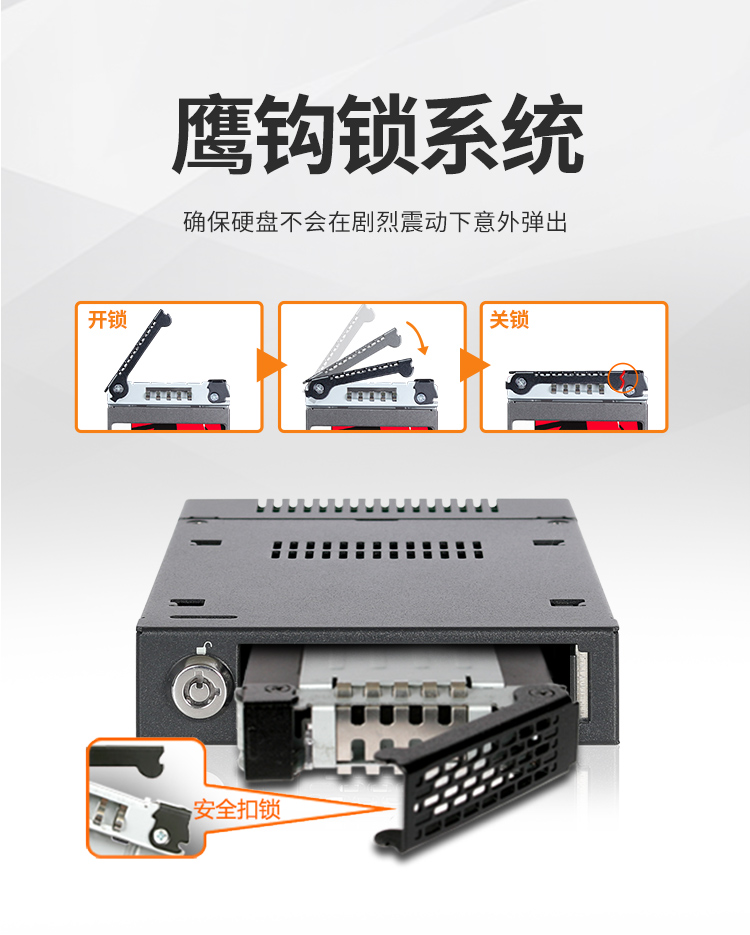 鹰钩锁系统

确保硬盘不会在剧烈震动下意外弹出

开锁

关锁

安全扣锁