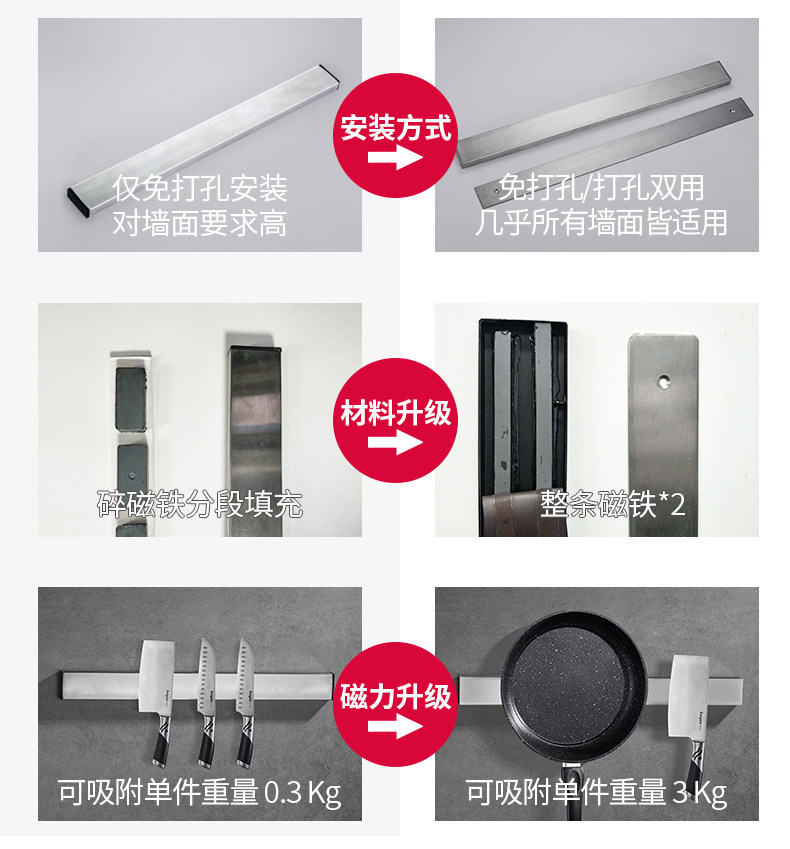 仅免打孔安装
对墙面要求高

安装方式

免打孔/打孔双用
几乎所有墙面皆适用

碎磁铁分段填充

材料升级

整条磁铁*2

可吸附单件重量 0.3 Kg

磁力升级

可吸附单件重量 3 Kg