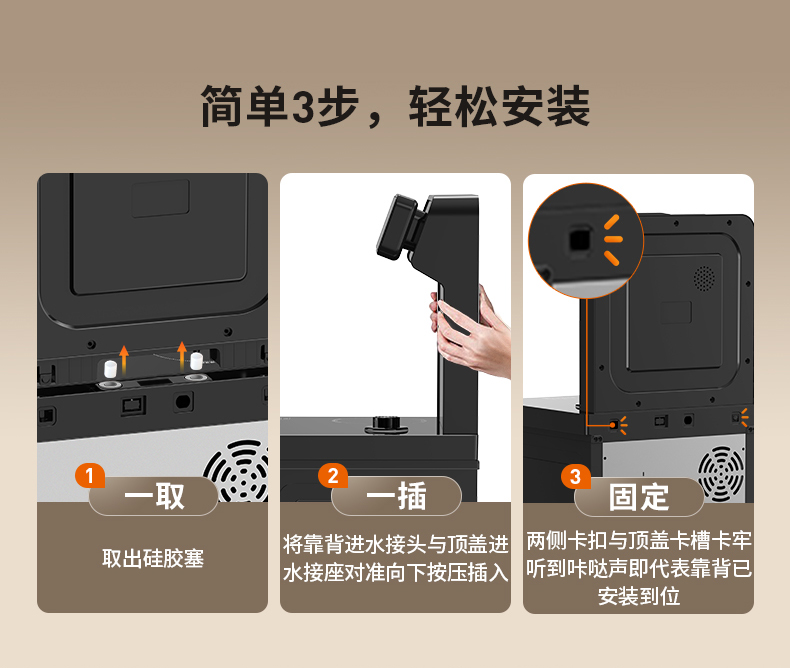 简单3步，轻松安装

1 一取

取出硅胶塞

2 一插

将靠背进水接头与顶盖进水接座对准向下按压插入

3 固定

两侧卡扣与顶盖卡槽卡牢听到咔哒声即代表靠背已安装到位