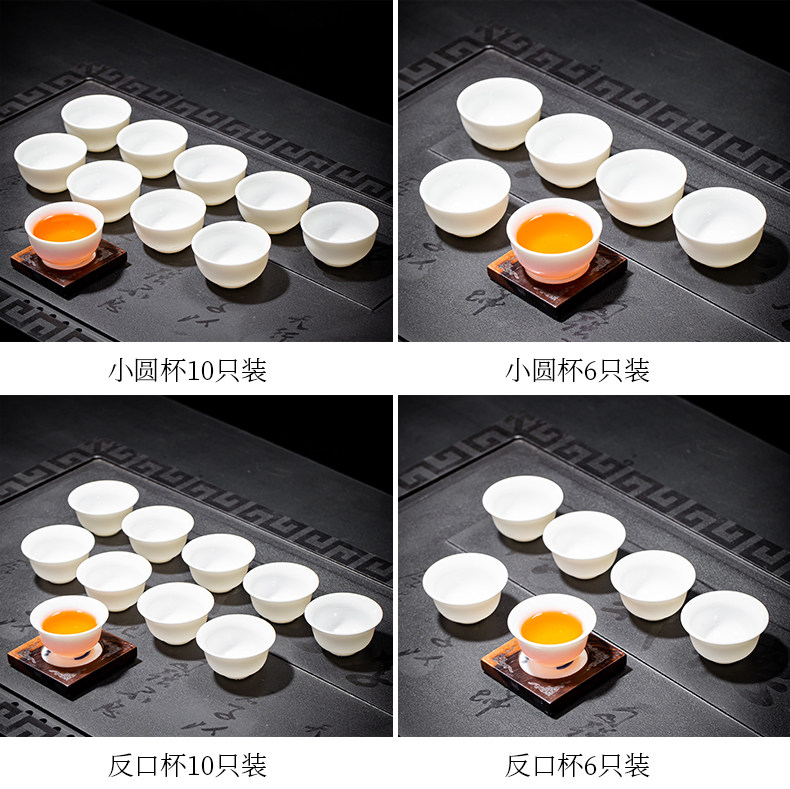 小圆杯10只装

小圆杯6只装

反口杯10只装

反口杯6只装