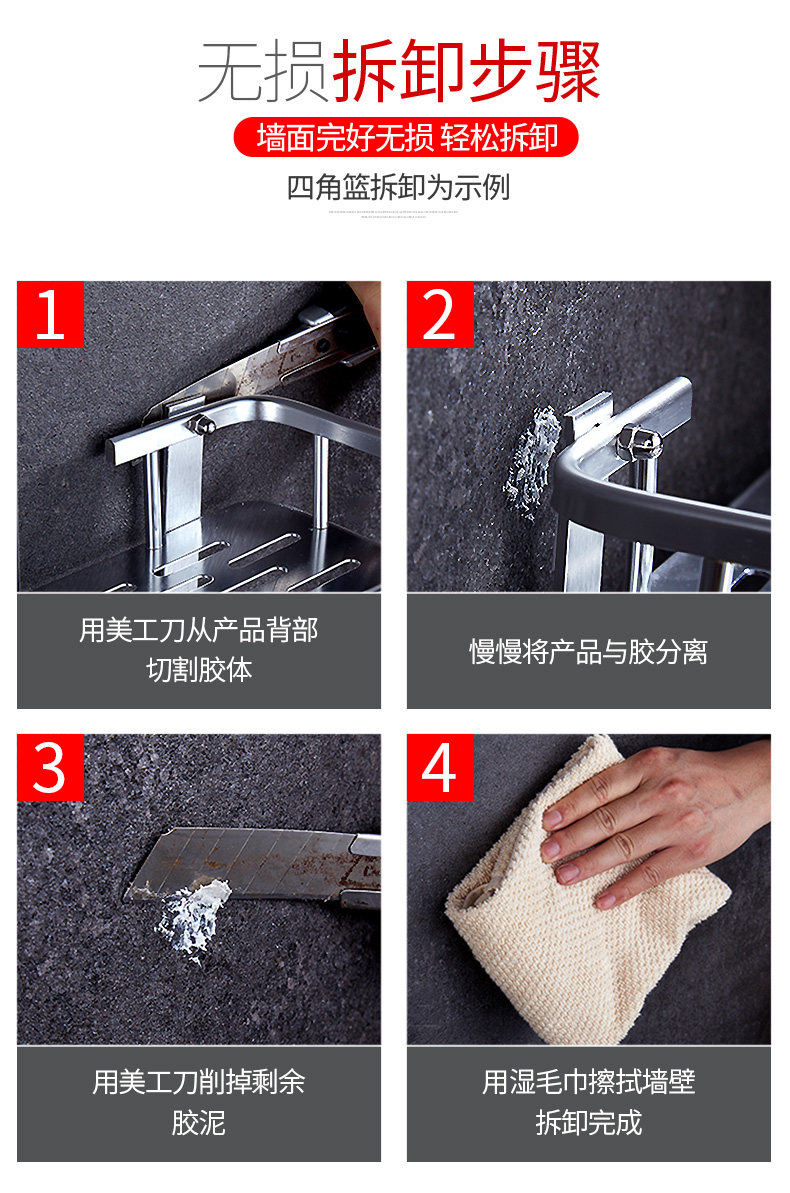 无损拆卸步骤

墙面完好无损 轻松拆卸

四角篮拆卸为示例

1

用美工刀从产品背部切割胶体

2

慢慢将产品与胶分离

3

用美工刀削掉剩余胶泥

4

用湿毛巾擦拭墙壁拆卸完成