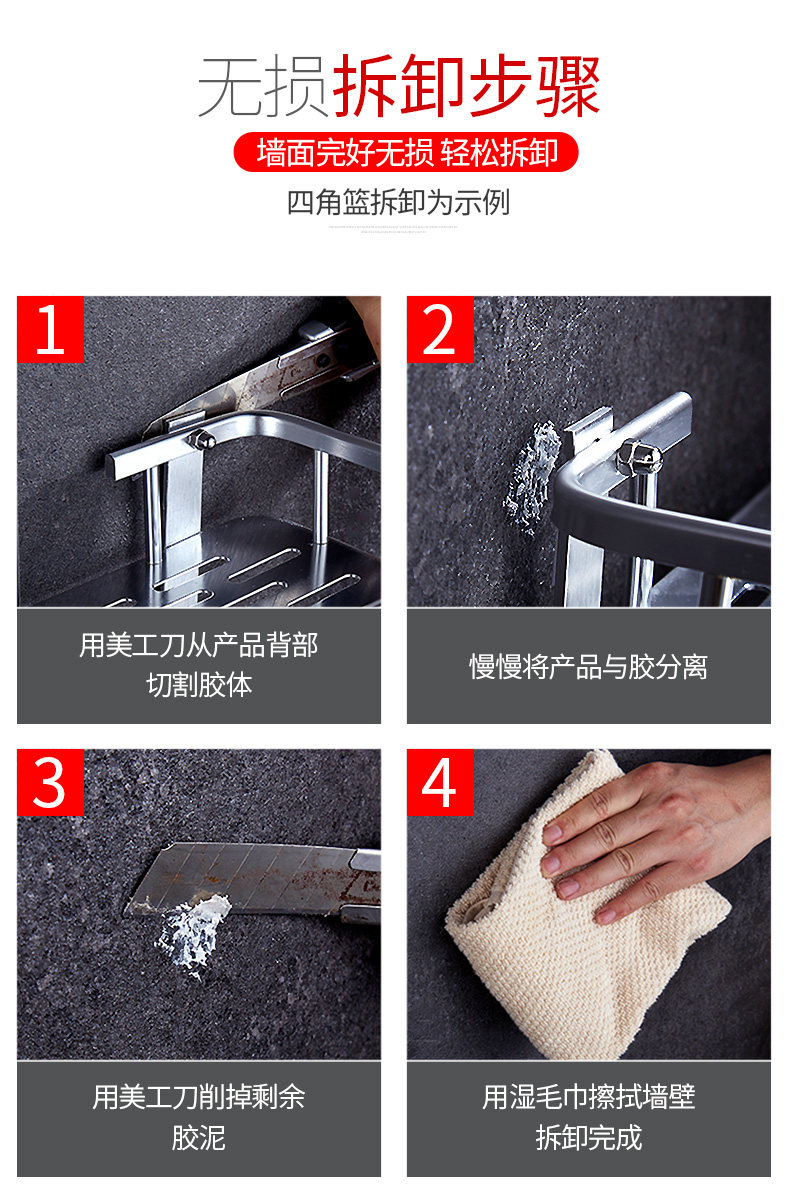 无损拆卸步骤

墙面完好无损 轻松拆卸

四角篮拆卸为示例

1

用美工刀从产品背部切割胶体

2

慢慢将产品与胶分离

3

用美工刀削掉剩余胶泥

4

用湿毛巾擦拭墙壁拆卸完成