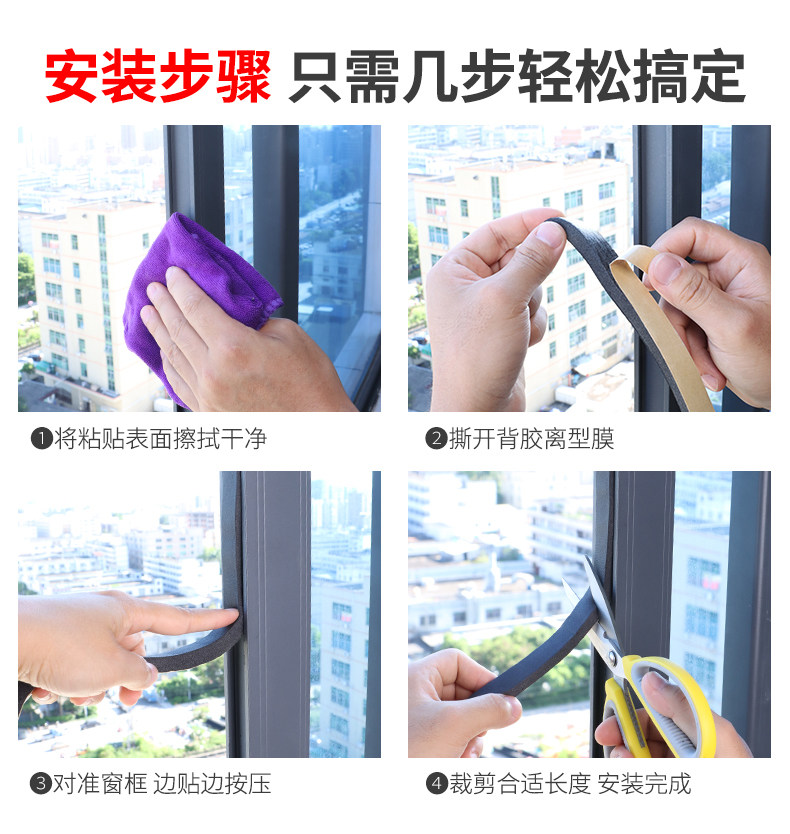 安装步骤 只需几步轻松搞定

❶将粘贴表面擦拭干净

❷撕开背胶离型膜

❸对准窗框 边贴边按压

❹裁剪合适长度 安装完成