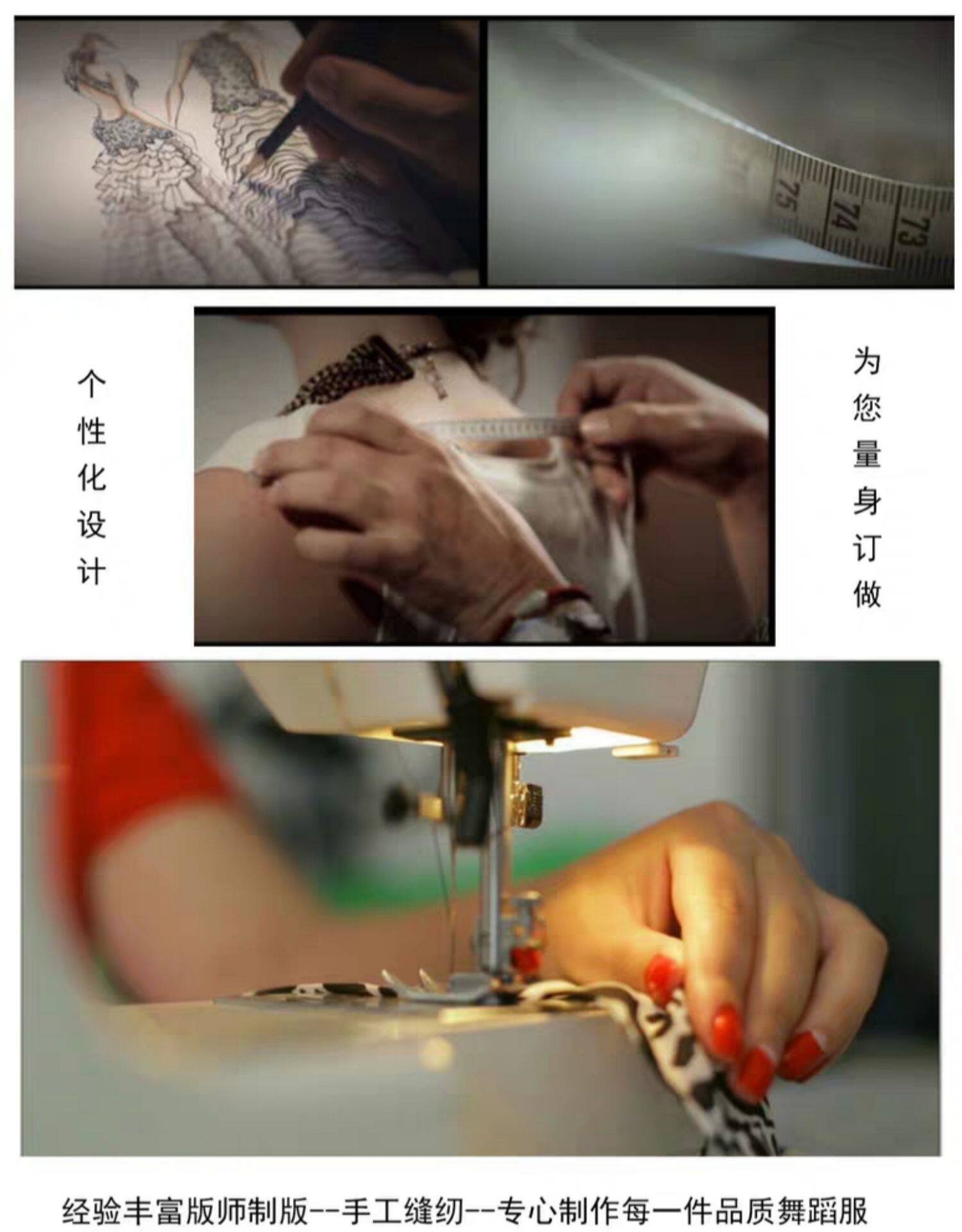 75 74 73

个性化设计

为您量身订做

经验丰富版师制版--手工缝纫--专心制作每一件品质舞蹈服