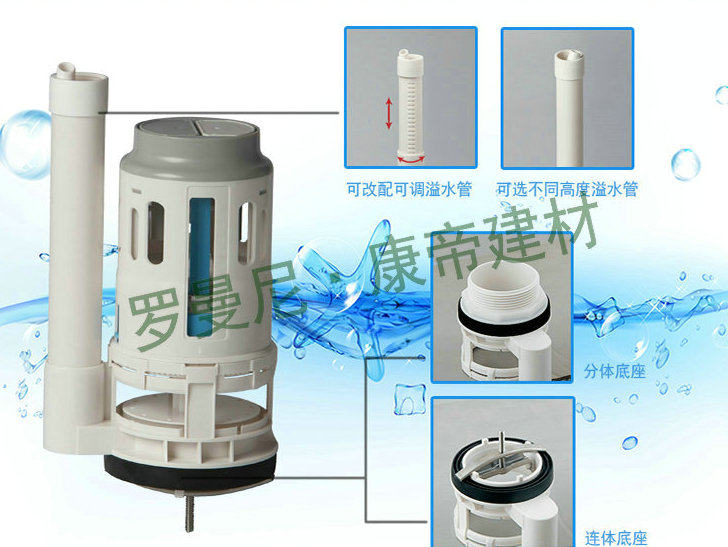 可改配可调溢水管

可选不同高度溢水管

罗曼尼·康帝建材

分体底座

连体底座