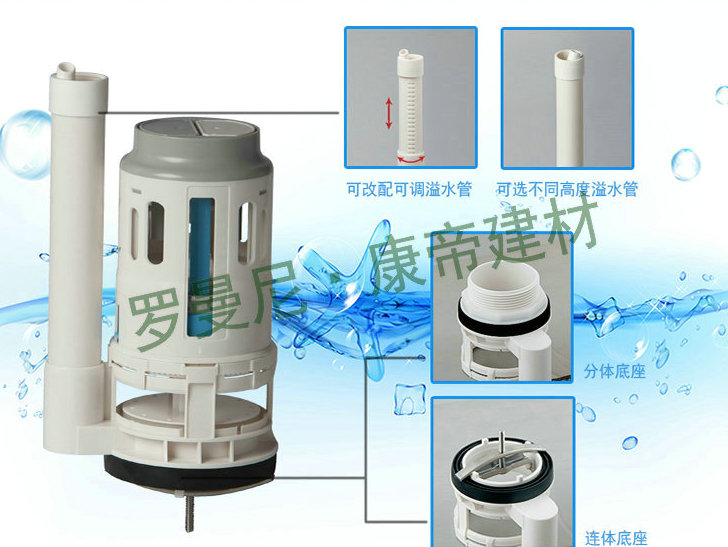 可改配可调溢水管

可选不同高度溢水管

罗曼尼·康帝建材

分体底座

连体底座