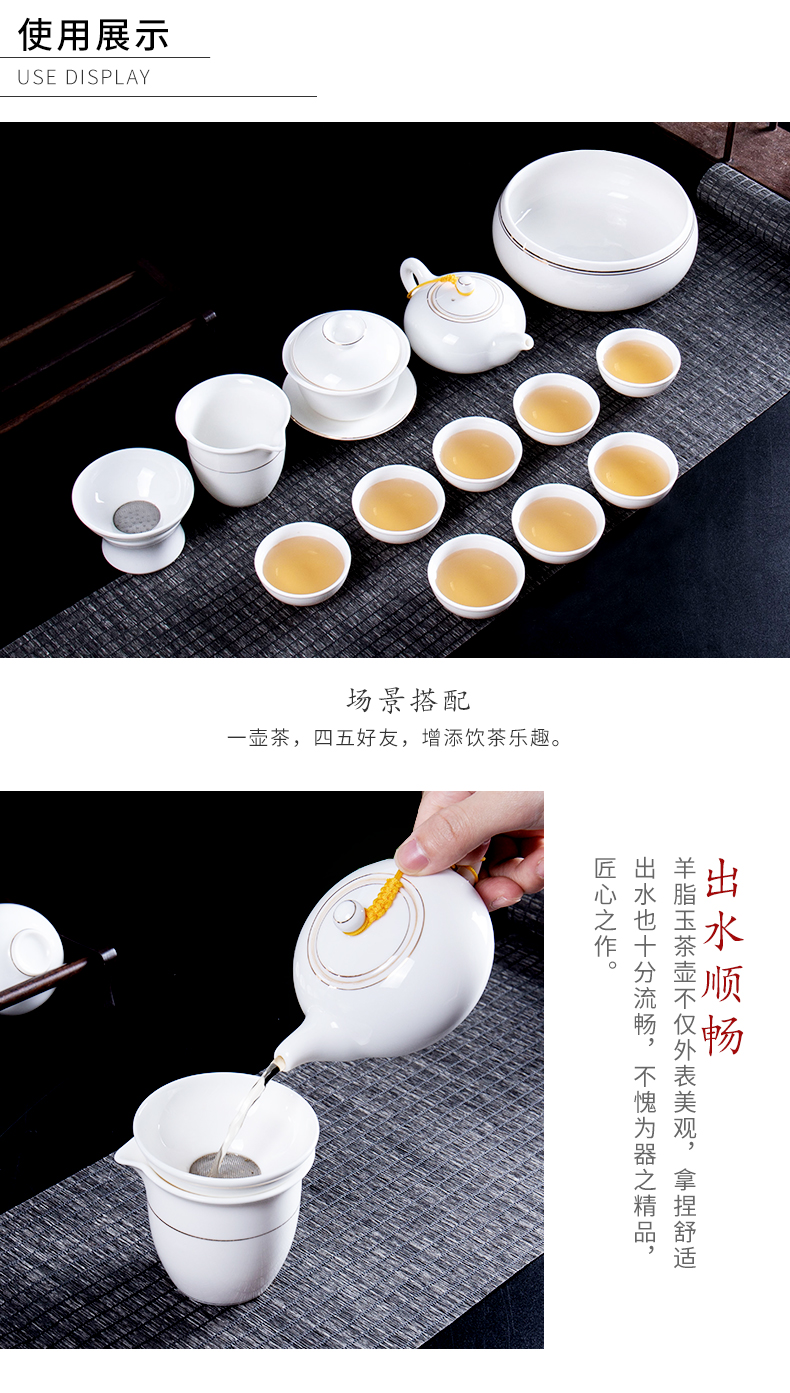 使用展示
USE DISPLAY

场景搭配
一壶茶，四五好友，增添饮茶乐趣。

出水顺畅

羊脂玉茶壶不仅外表美观，拿捏舒适出水也十分流畅，不愧为器之精品，匠心之作。