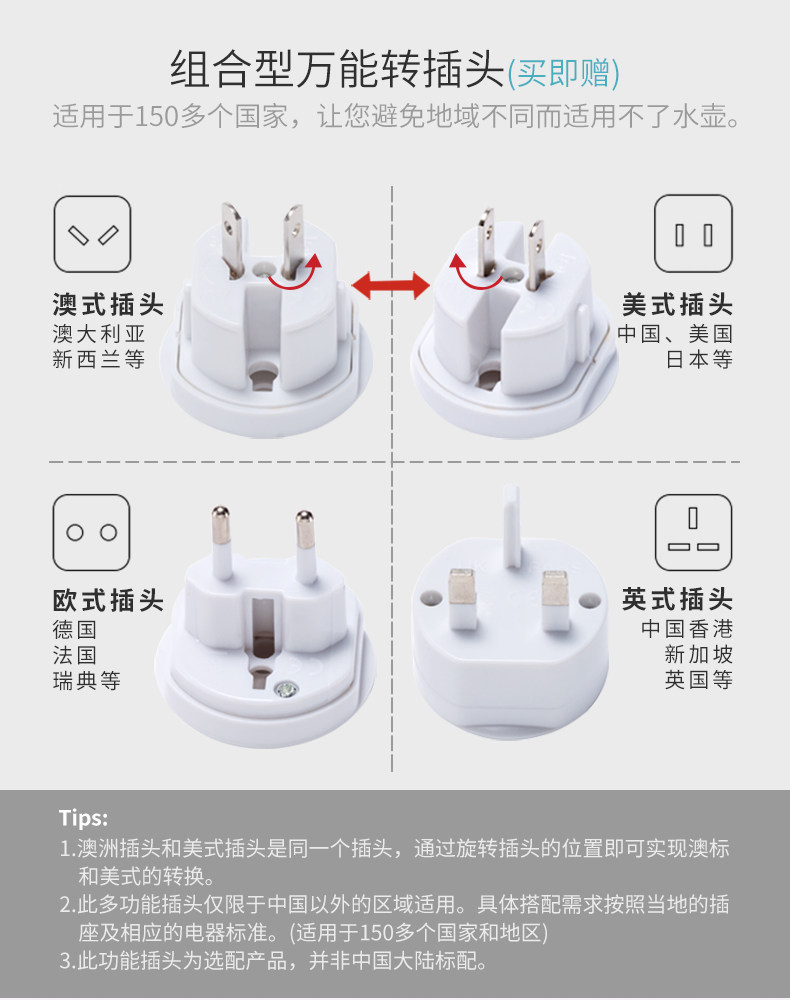 组合型万能转插头(买即赠)
适用于150多个国家，让您避免地域不同而适用不了水壶。

澳式插头
澳大利亚
新西兰等

美式插头
中国、美国
日本等

欧式插头
德国
法国
瑞典等

英式插头
中国香港
新加坡
英国等

Tips:
1.澳洲插头和美式插头是同一个插头，通过旋转插头的位置即可实现澳标和美式的转换。
2.此多功能插头仅限于中国以外的区域适用。具体搭配需求按照当地的插座及相应的电器标准。(适用于150多个国家和地区)
3.此功能插头为选配产品，并非中国大陆标配。