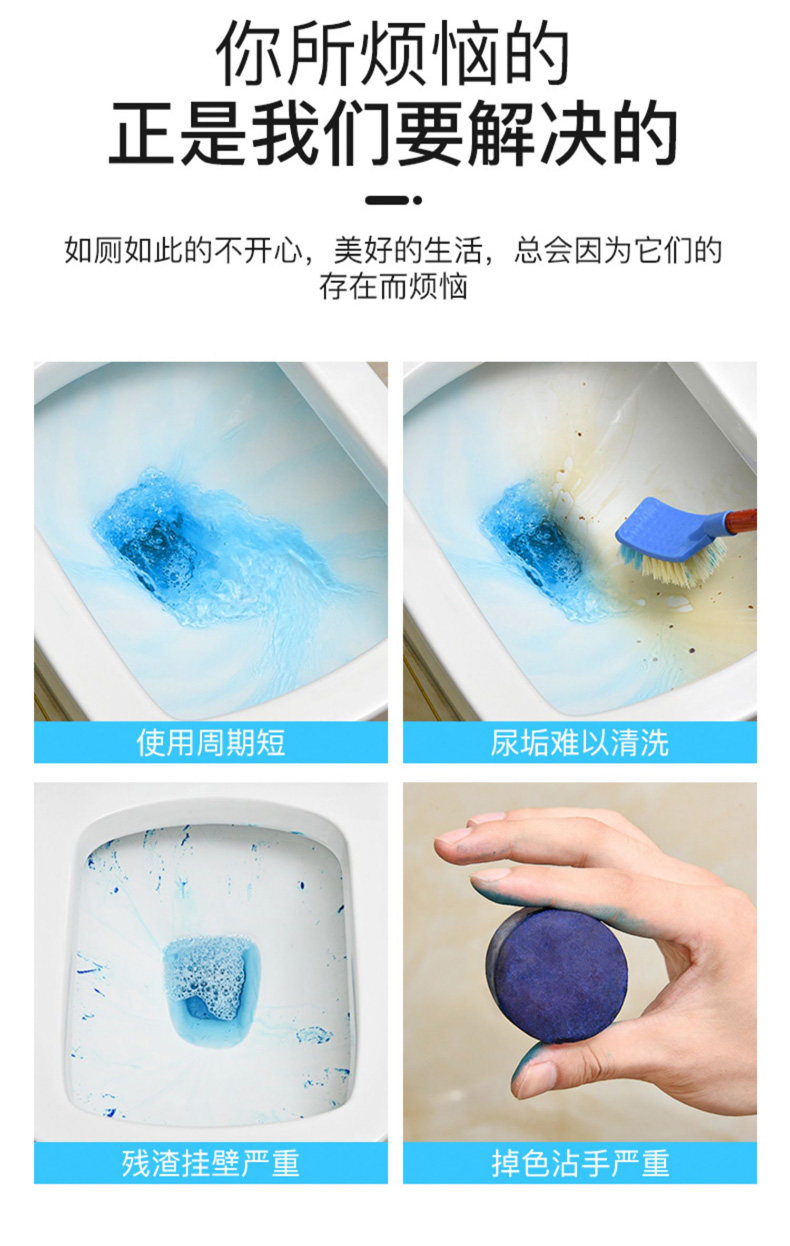 你所烦恼的
正是我们要解决的

如厕如此的不开心，美好的生活，总会因为它们的存在而烦恼

使用周期短

尿垢难以清洗

残渣挂壁严重

掉色沾手严重