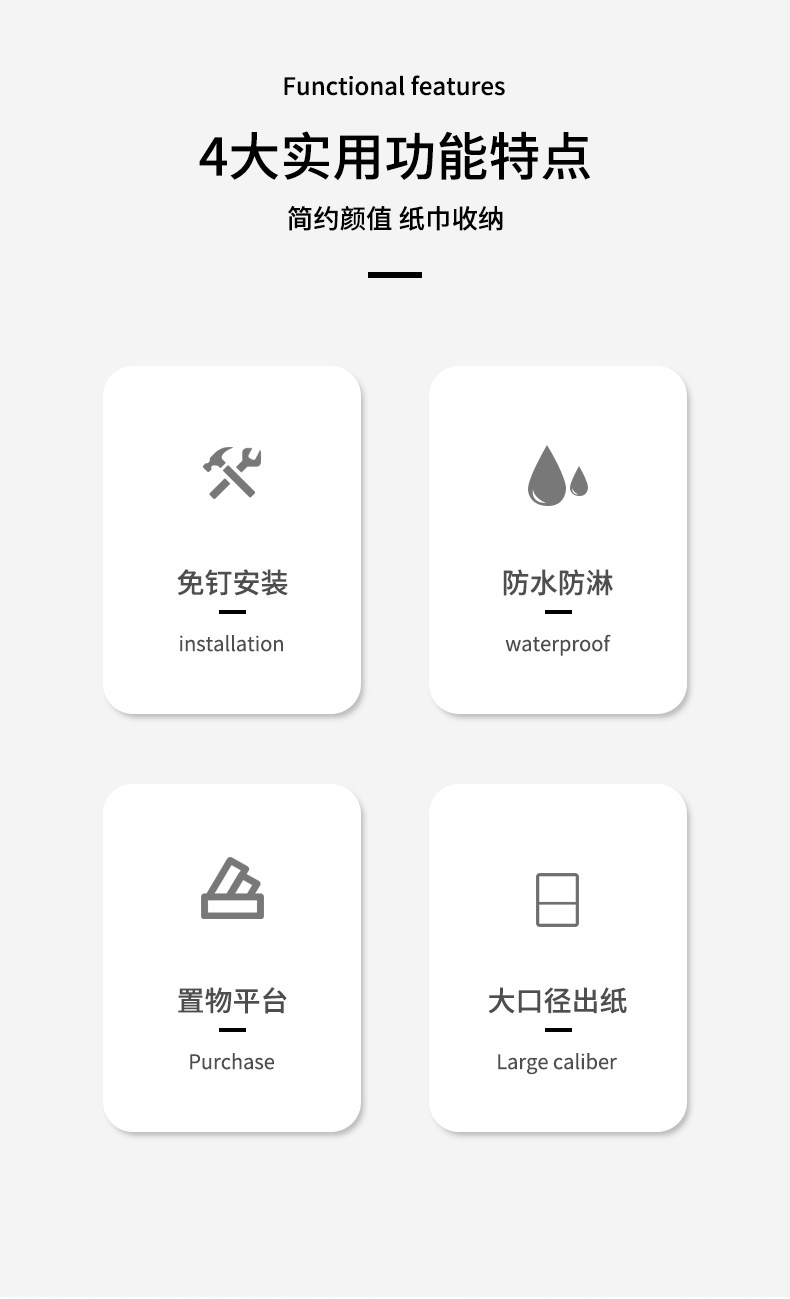 Functional features

4大实用功能特点

简约颜值 纸巾收纳

免钉安装

installation

防水防淋

waterproof

置物平台

Purchase

大口径出纸

Large caliber