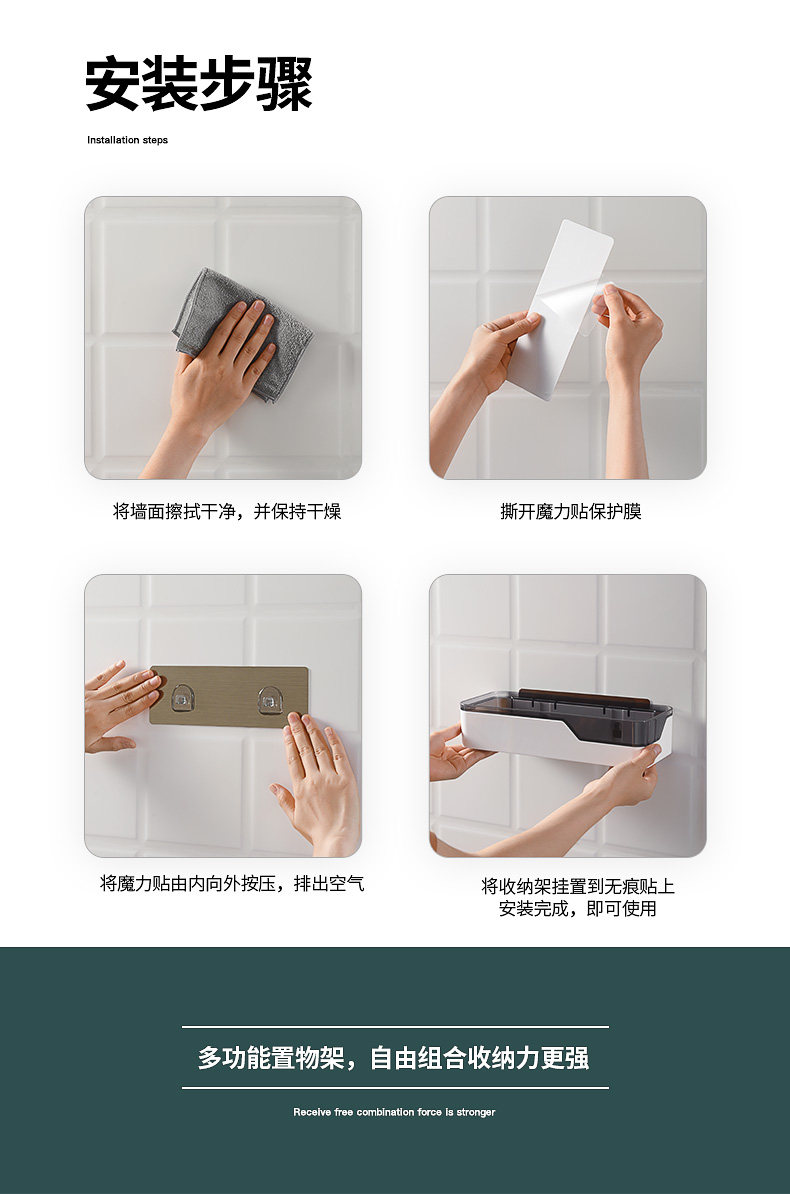 安装步骤

Installation steps

将墙面擦拭干净，并保持干燥

撕开魔力贴保护膜

将魔力贴由内向外按压，排出空气

将收纳架挂置到无痕贴上
安装完成，即可使用

多功能置物架，自由组合收纳力更强

Receive free combination force is stronger