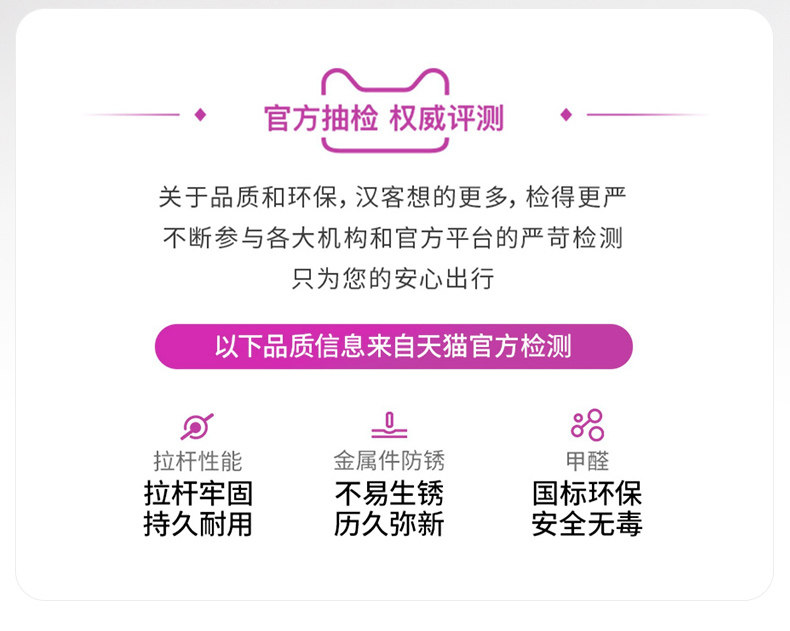 官方抽检 权威评测

关于品质和环保，汉客想的更多，检得更严
不断参与各大机构和官方平台的严苛检测
只为您的安心出行

以下品质信息来自天猫官方检测

拉杆性能
拉杆牢固
持久耐用

金属件防锈
不易生锈
历久弥新

甲醛
国标环保
安全无毒