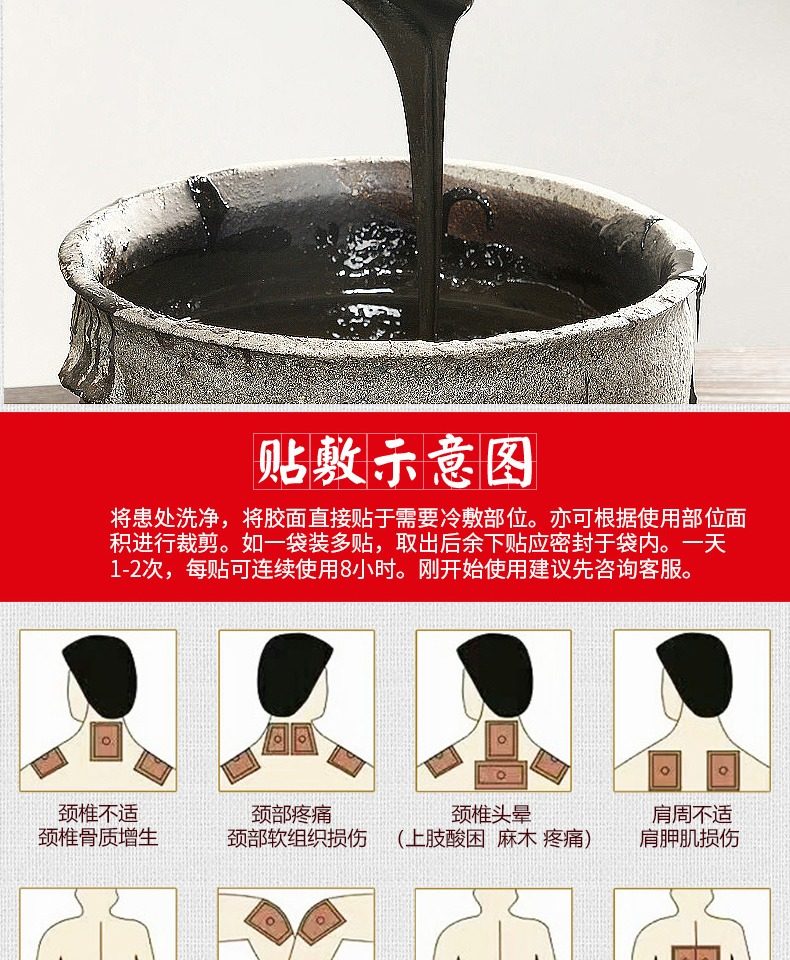 贴敷示意图

将患处洗净，将胶面直接贴于需要冷敷部位。亦可根据使用部位面积进行裁剪。如一袋装多贴，取出后余下贴应密封于袋内。一天1-2次，每贴可连续使用8小时。刚开始使用建议先咨询客服。

颈椎不适
颈椎骨质增生

颈部疼痛
颈部软组织损伤

颈椎头晕
（上肢酸困 麻木 疼痛）

肩周不适
肩胛肌损伤