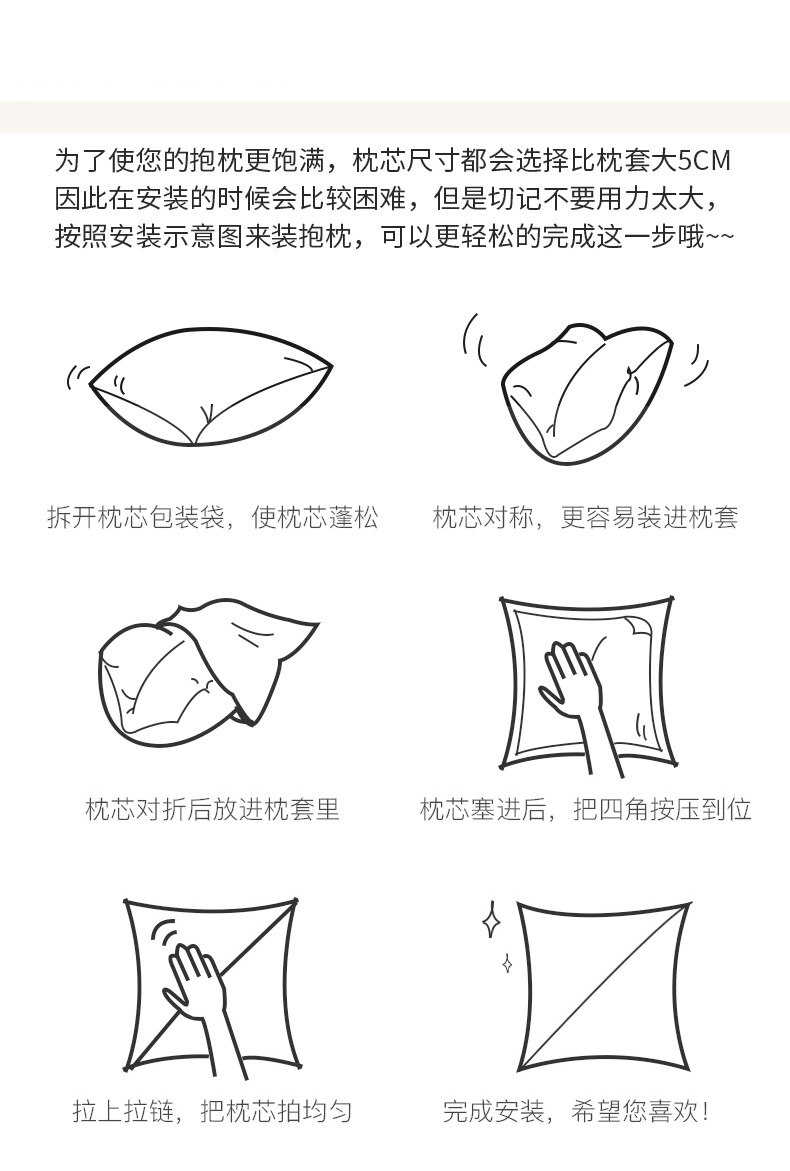 为了使您的抱枕更饱满，枕芯尺寸都会选择比枕套大5CM
因此在安装的时候会比较困难，但是切记不要用力太大，
按照安装示意图来装抱枕，可以更轻松的完成这一步哦~~

拆开枕芯包装袋，使枕芯蓬松

枕芯对称，更容易装进枕套

枕芯对折后放进枕套里

枕芯塞进后，把四角按压到位

拉上拉链，把枕芯拍均匀

完成安装，希望您喜欢！