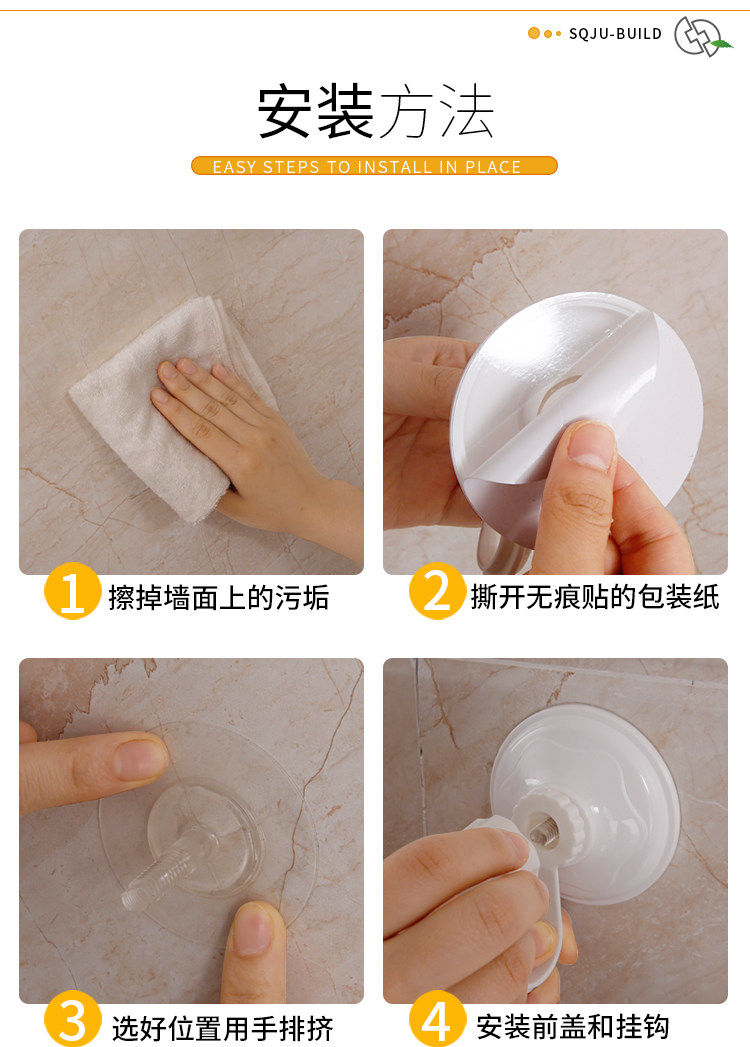 SQJU-BUILD

安装方法

EASY STEPS TO INSTALL IN PLACE

1 擦掉墙面上的污垢

2 撕开无痕贴的包装纸

3 选好位置用手排挤

4 安装前盖和挂钩