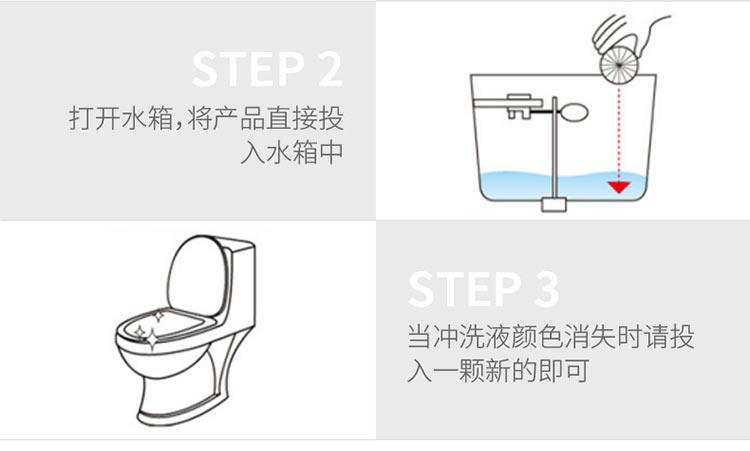 STEP 2
打开水箱,将产品直接投入水箱中

STEP 3
当冲洗液颜色消失时请投入一颗新的即可