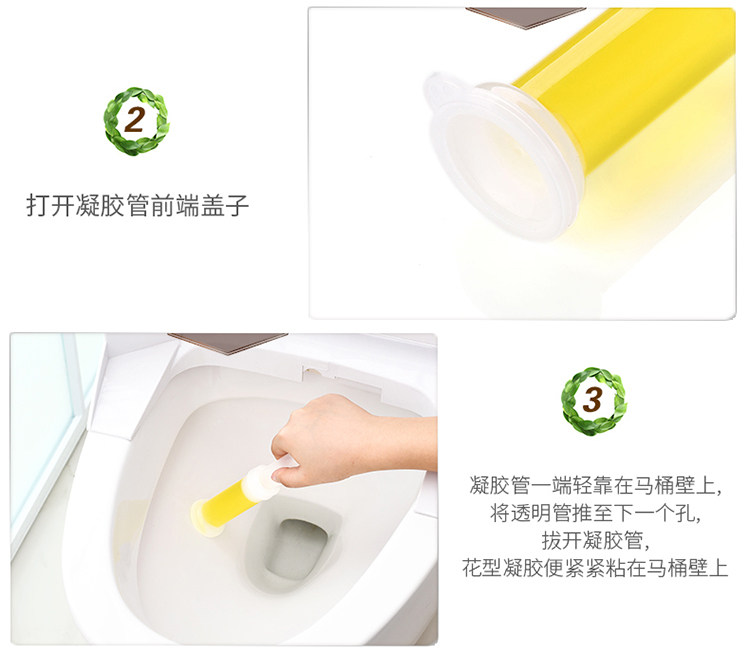 2

打开凝胶管前端盖子

3

凝胶管一端轻靠在马桶壁上，
将透明管推至下一个孔，
拔开凝胶管，
花型凝胶便紧紧粘在马桶壁上