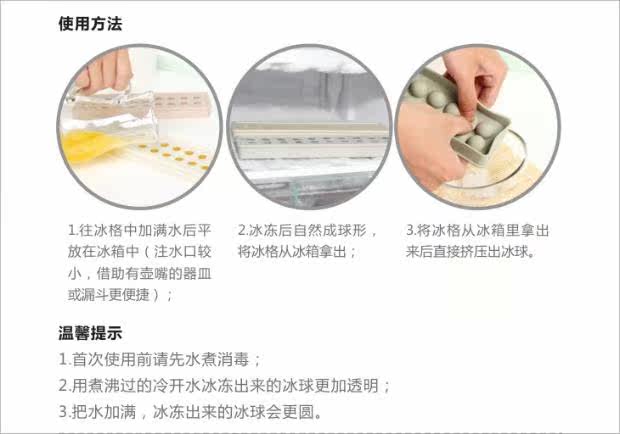 使用方法

1.往冰格中加满水后平放在冰箱中（注水口较小，借助有壶嘴的器皿或漏斗更便捷）；

2.冰冻后自然成球形，将冰格从冰箱拿出；

3.将冰格从冰箱里拿出来后直接挤压出冰球。

温馨提示

1.首次使用前请先水煮消毒；

2.用煮沸过的冷开水冰冻出来的冰球更加透明；

3.把水加满，冰冻出来的冰球会更圆。